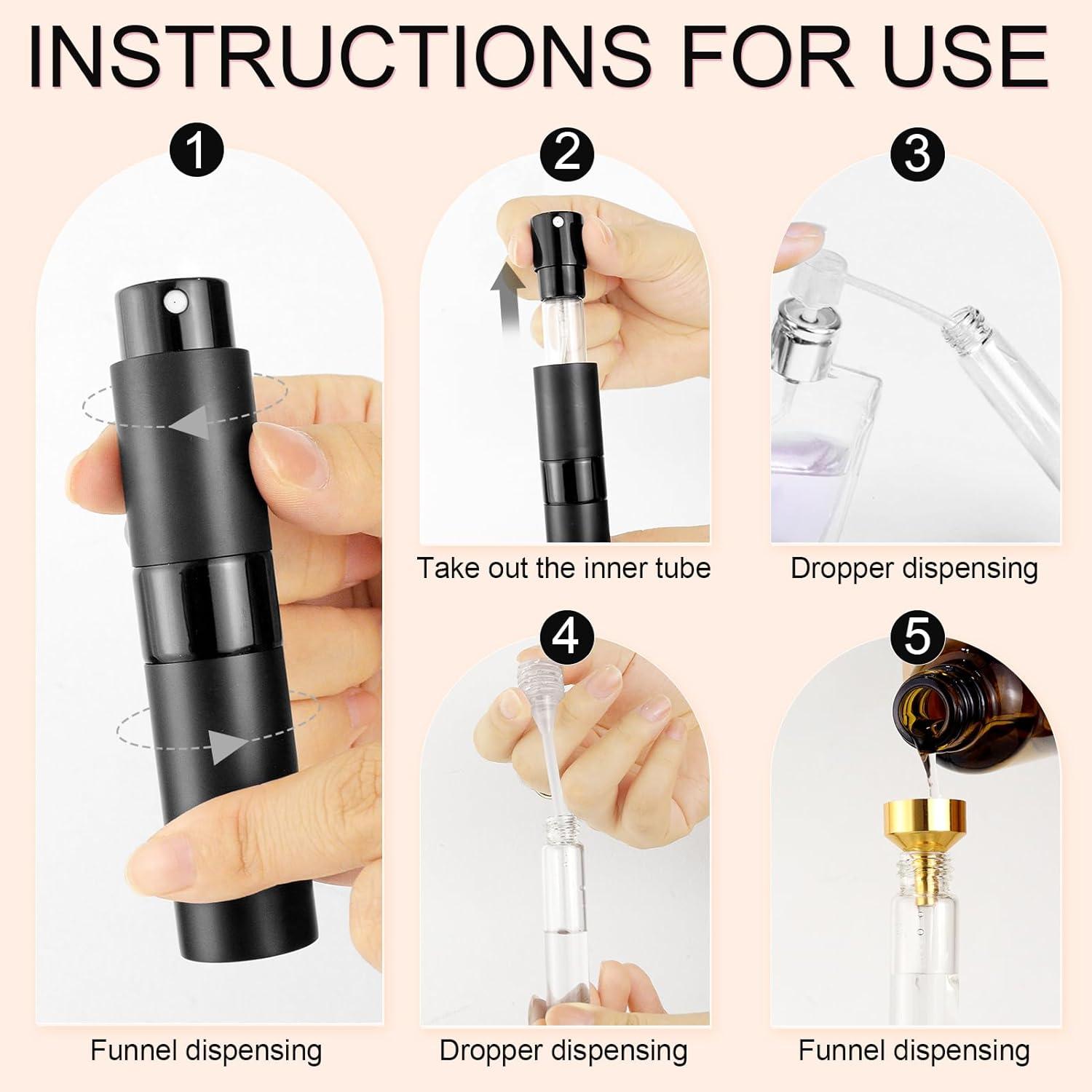 INSTRUCTIONS FOR USE

1

Funnel dispensing

2

Take out the inner tube

3

Dropper dispensing

4

Dropper dispensing

5

Funnel dispensing