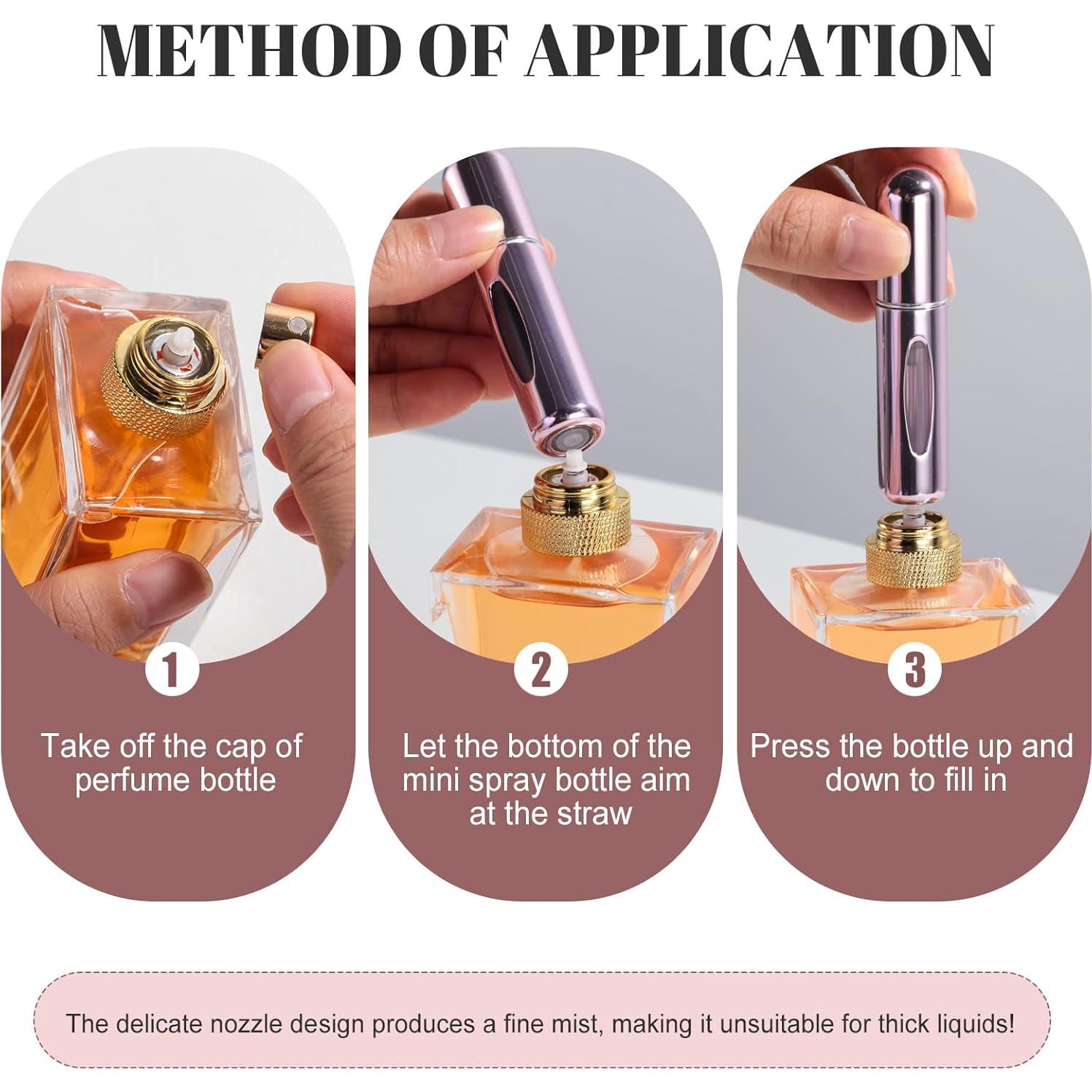 METHOD OF APPLICATION

1

Take off the cap of perfume bottle

2

Let the bottom of the mini spray bottle aim at the straw

3

Press the bottle up and down to fill in

The delicate nozzle design produces a fine mist, making it unsuitable for thick liquids!