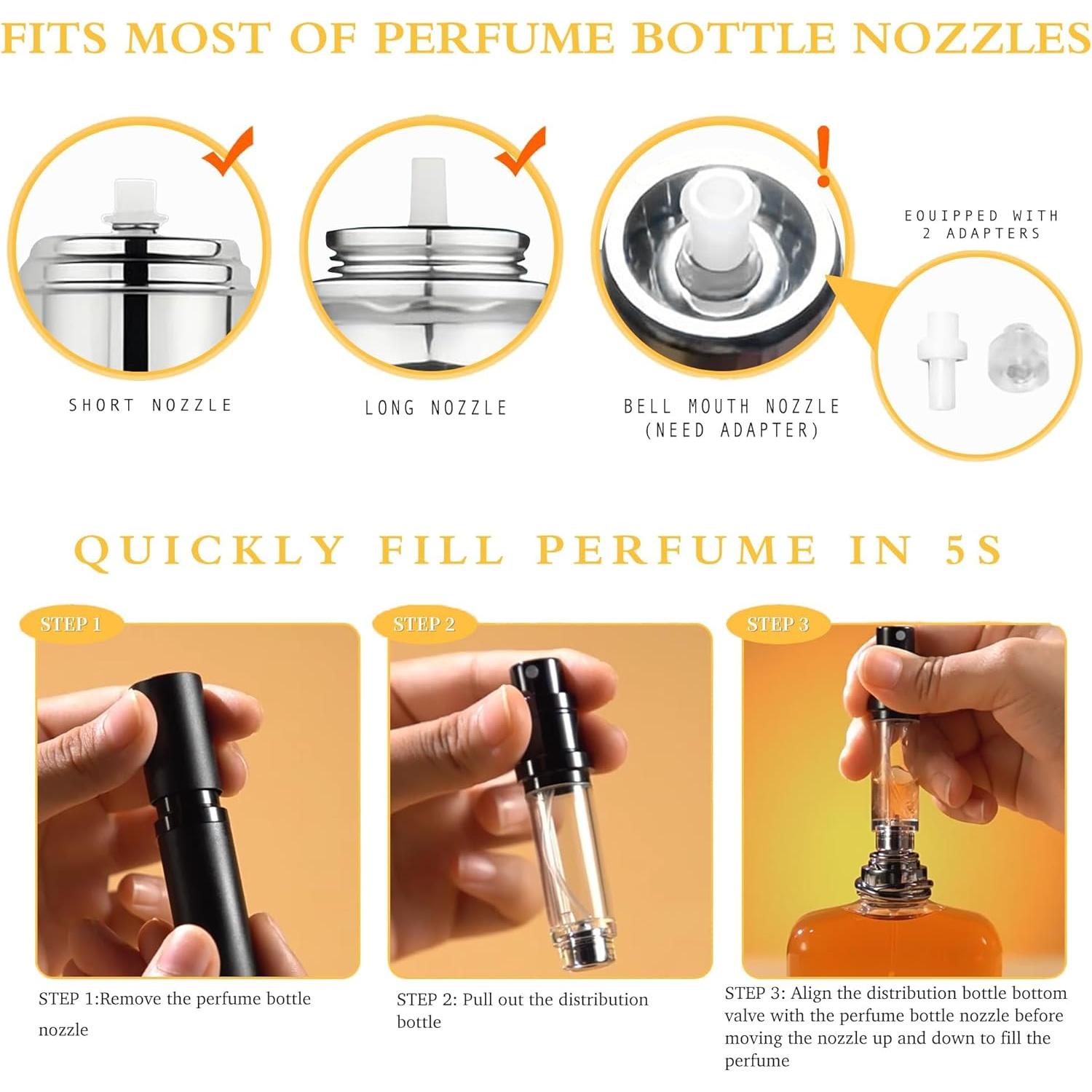 FITS MOST OF PERFUME BOTTLE NOZZLES

SHORT NOZZLE

LONG NOZZLE

BELL MOUTH NOZZLE (NEED ADAPTER)

EOUIPPED WITH 2 ADAPTERS

QUICKLY FILL PERFUME IN 5S

STEP 1

STEP 2

STEP 3

STEP 1:Remove the perfume bottle nozzle

STEP 2: Pull out the distribution bottle

STEP 3: Align the distribution bottle bottom valve with the perfume bottle nozzle before moving the nozzle up and down to fill the perfume