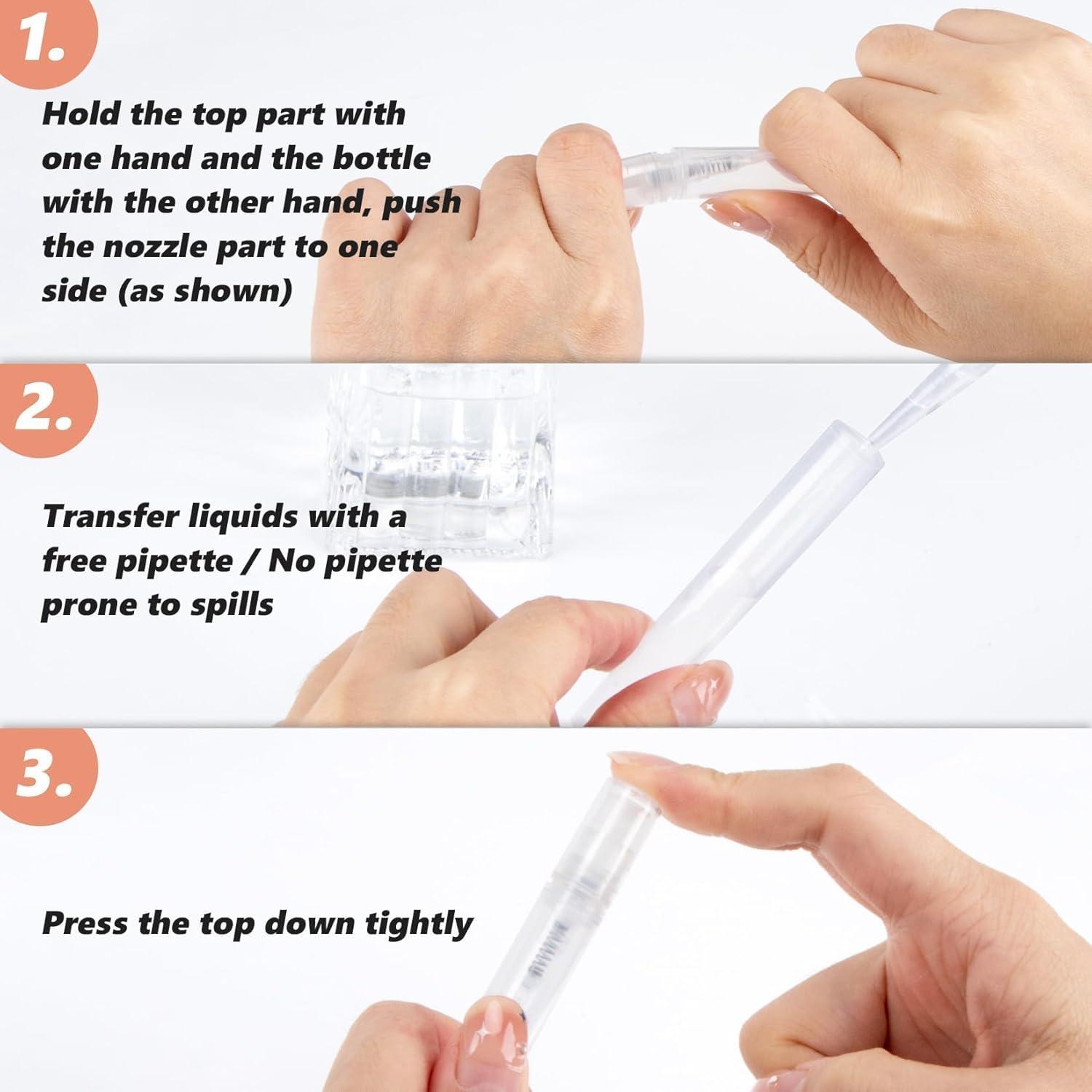 1.

Hold the top part with one hand and the bottle with the other hand, push the nozzle part to one side (as shown)

2.

Transfer liquids with a free pipette / No pipette prone to spills

3.

Press the top down tightly