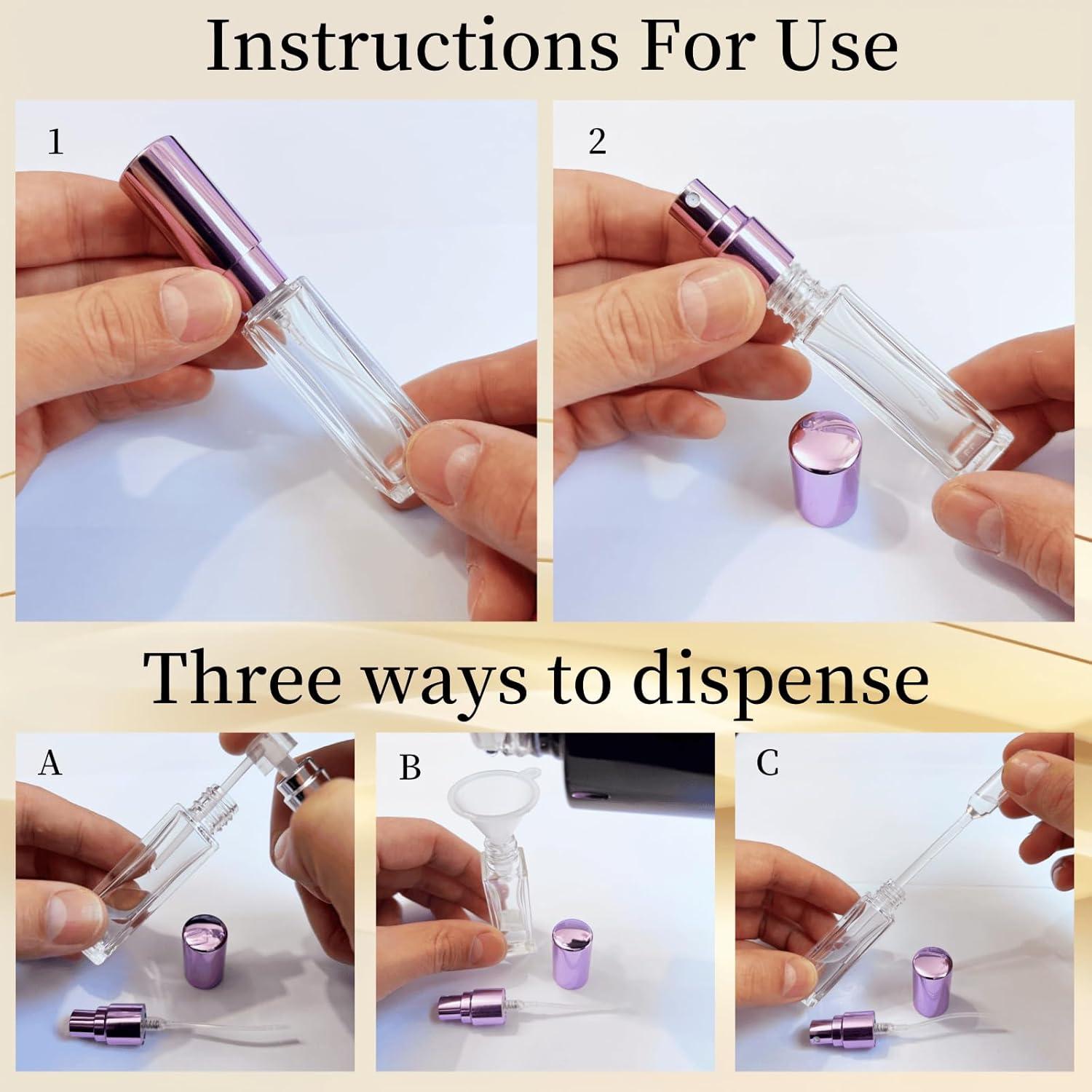 Instructions For Use

1

2

Three ways to dispense

A

B

C