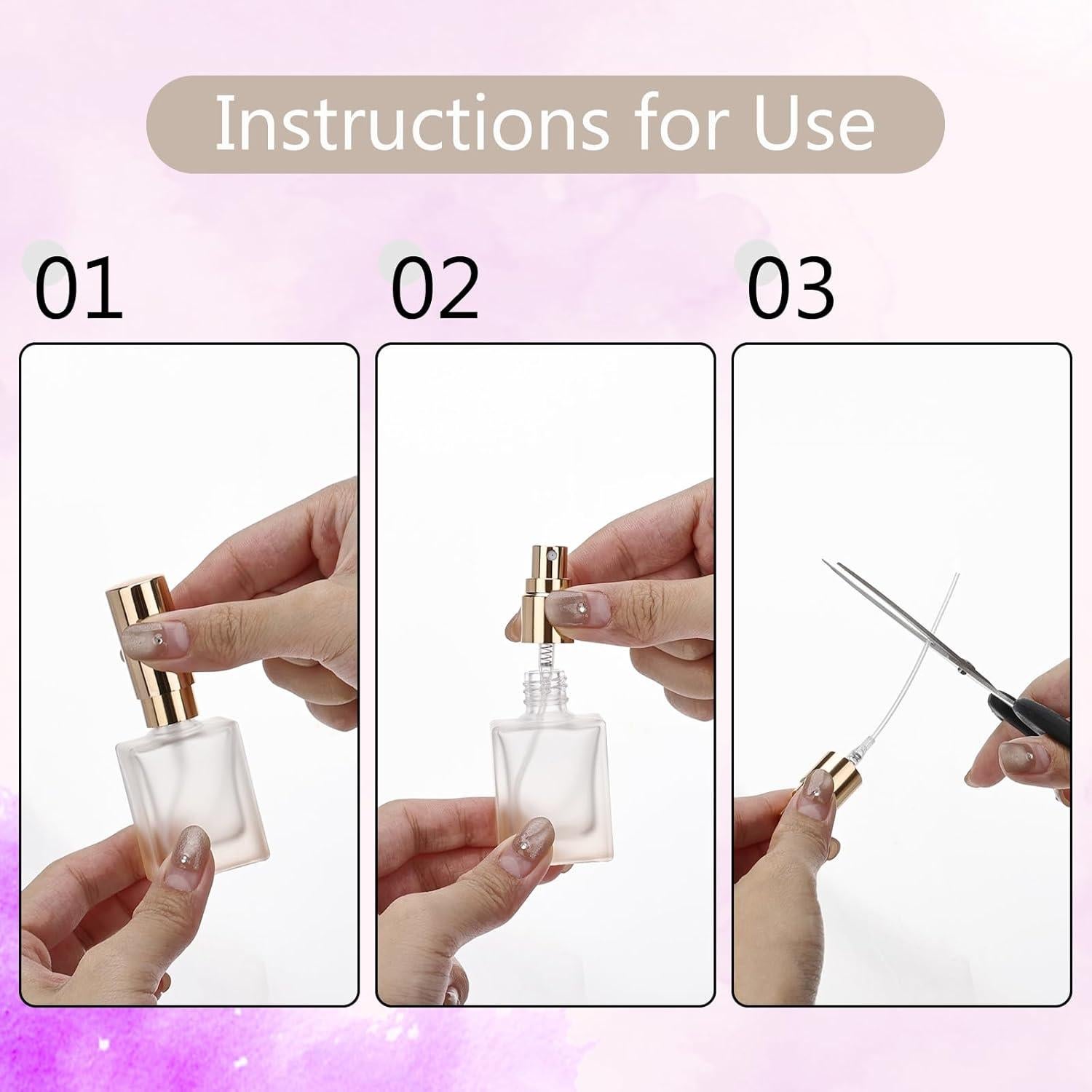 Instructions for Use

01

02

03