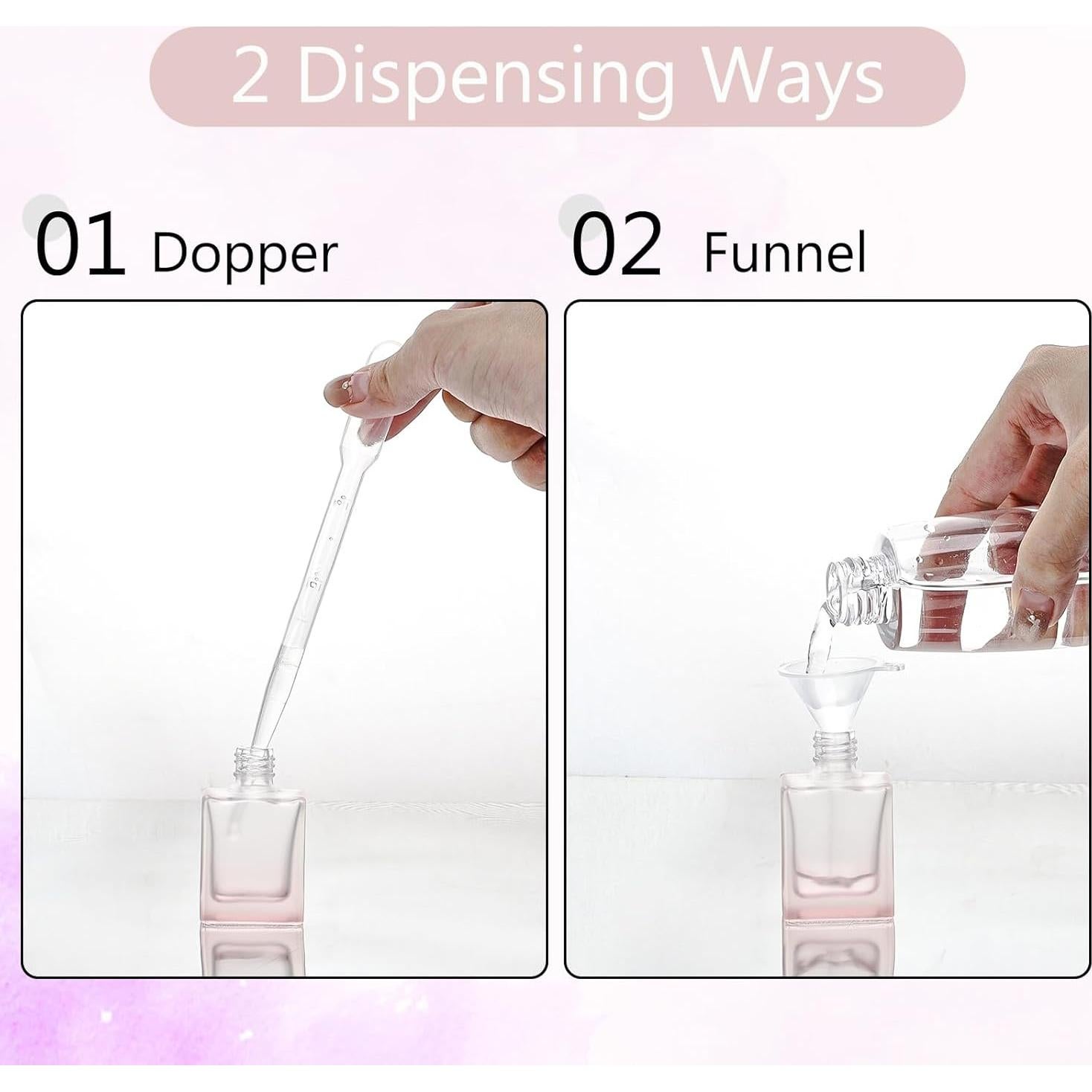 2 Dispensing Ways

01 Dopper

02 Funnel