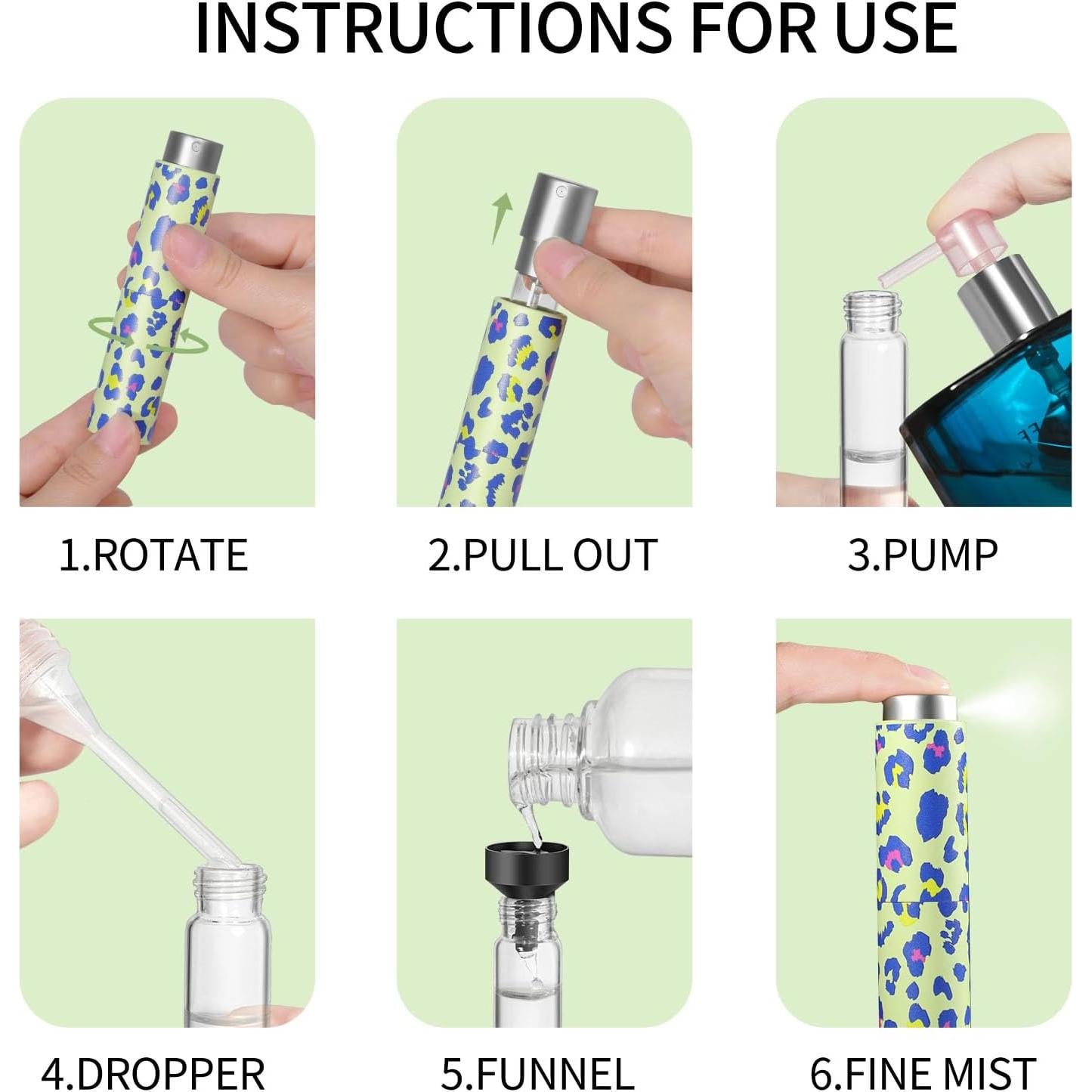 INSTRUCTIONS FOR USE

1.ROTATE

2.PULL OUT

3.PUMP

4.DROPPER

5.FUNNEL

6.FINE MIST