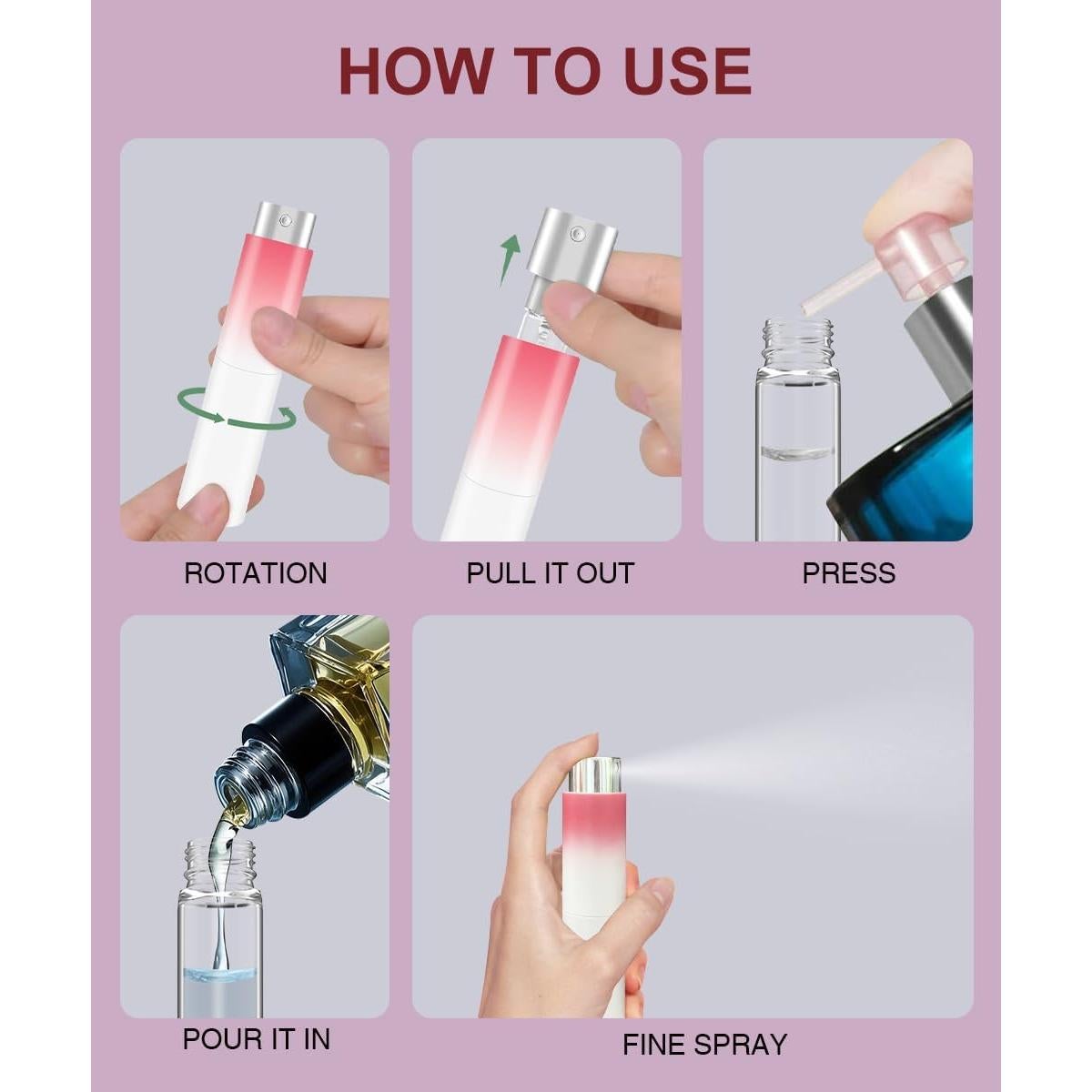 HOW TO USE

ROTATION

PULL IT OUT

PRESS

POUR IT IN

FINE SPRAY