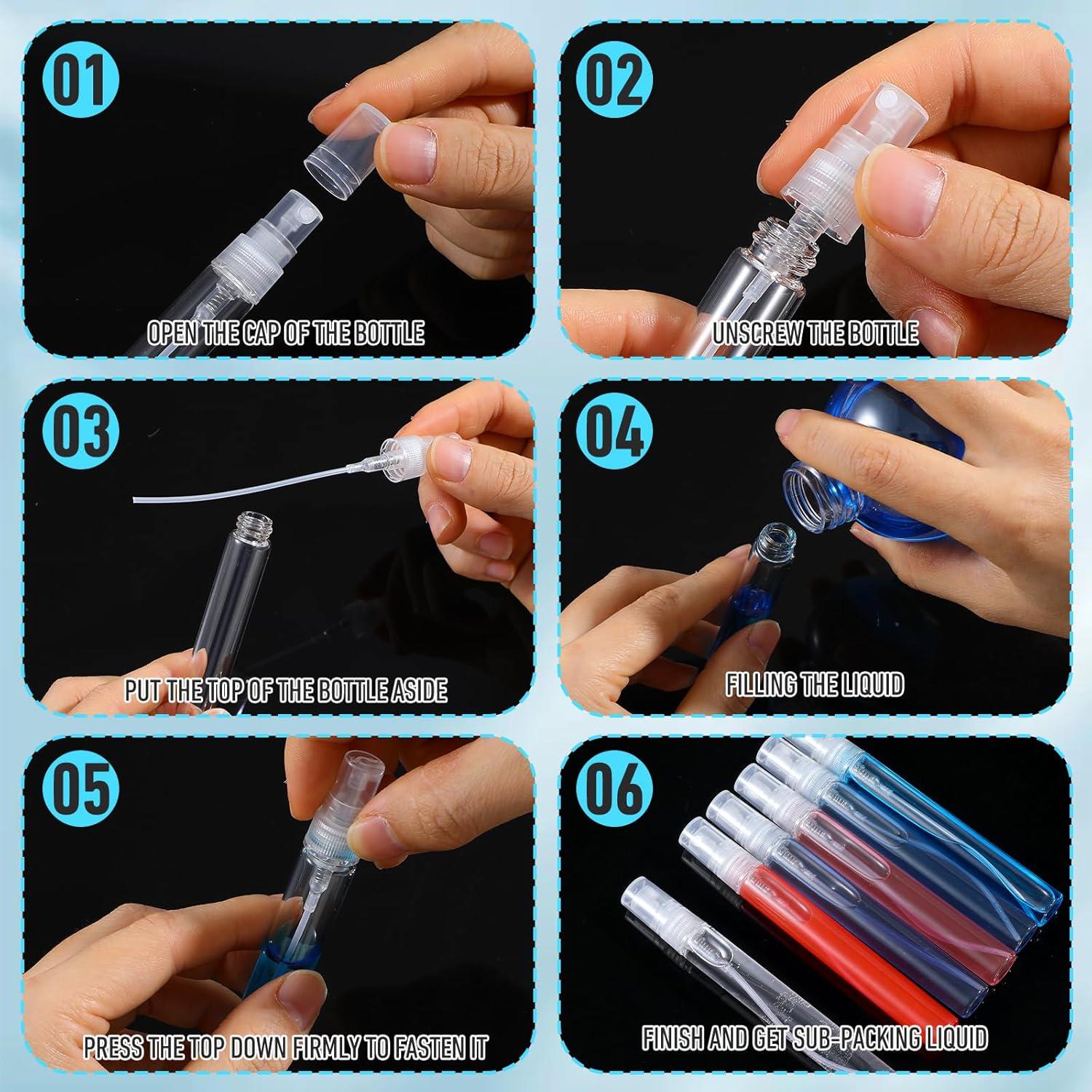 01

OPEN THE CAP OF THE BOTTLE

02

UNSCREW THE BOTTLE

03

PUT THE TOP OF THE BOTTLE ASIDE

04

FILLING THE LIQUID

05

PRESS THE TOP DOWN FIRMLY TO FASTEN IT

06

FINISH AND GET SUB-PACKING LIQUID