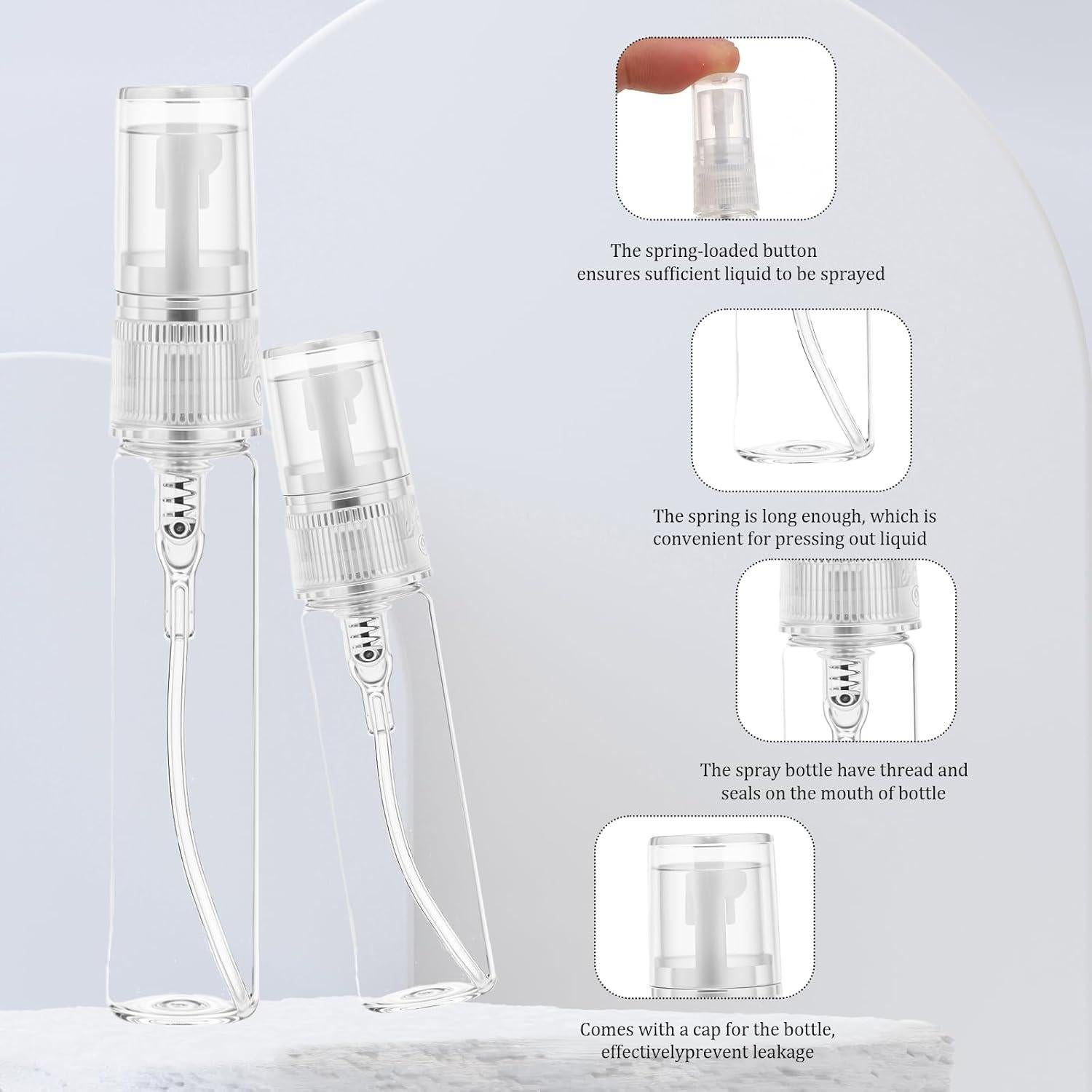 The spring-loaded button ensures sufficient liquid to be sprayed

The spring is long enough, which is convenient for pressing out liquid

The spray bottle have thread and seals on the mouth of bottle

Comes with a cap for the bottle, effectivelyprevent leakage