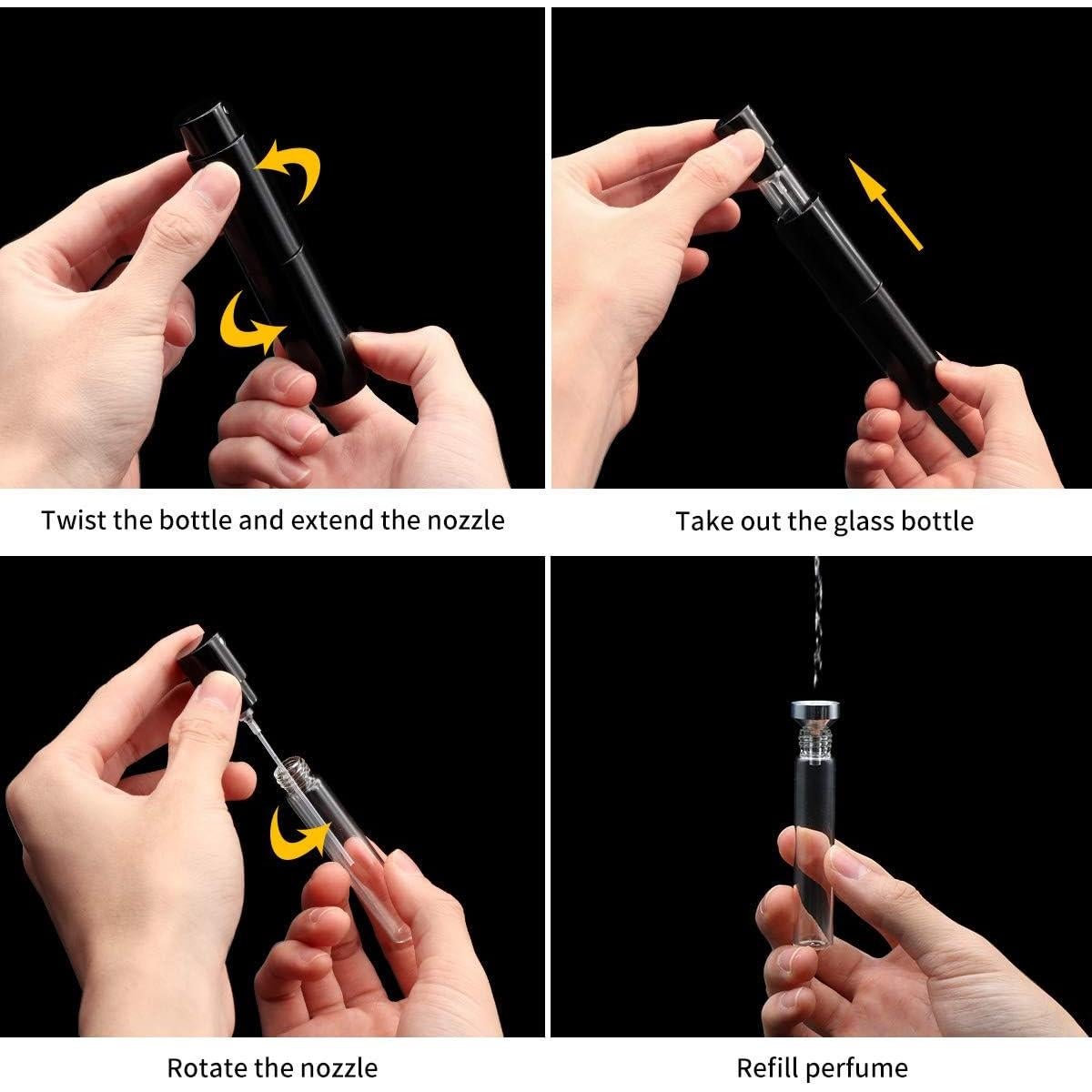 Twist the bottle and extend the nozzle

Take out the glass bottle

Rotate the nozzle

Refill perfume