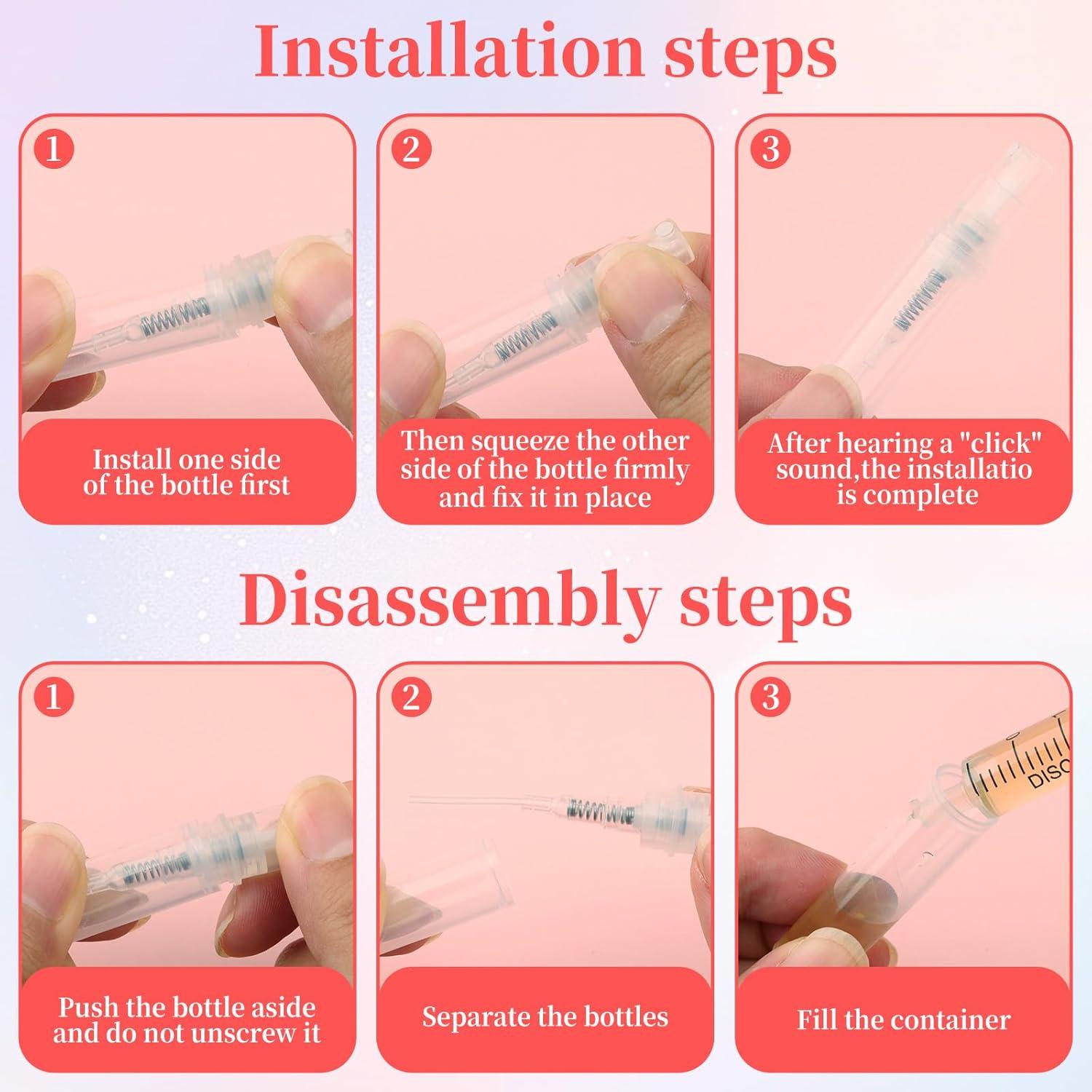 Installation steps

1

Install one side of the bottle first

2

Then squeeze the other side of the bottle firmly and fix it in place

3

After hearing a "click" sound,the installatio is complete

Disassembly steps

1

Push the bottle aside and do not unscrew it

2

Separate the bottles

3

DISC

Fill the container