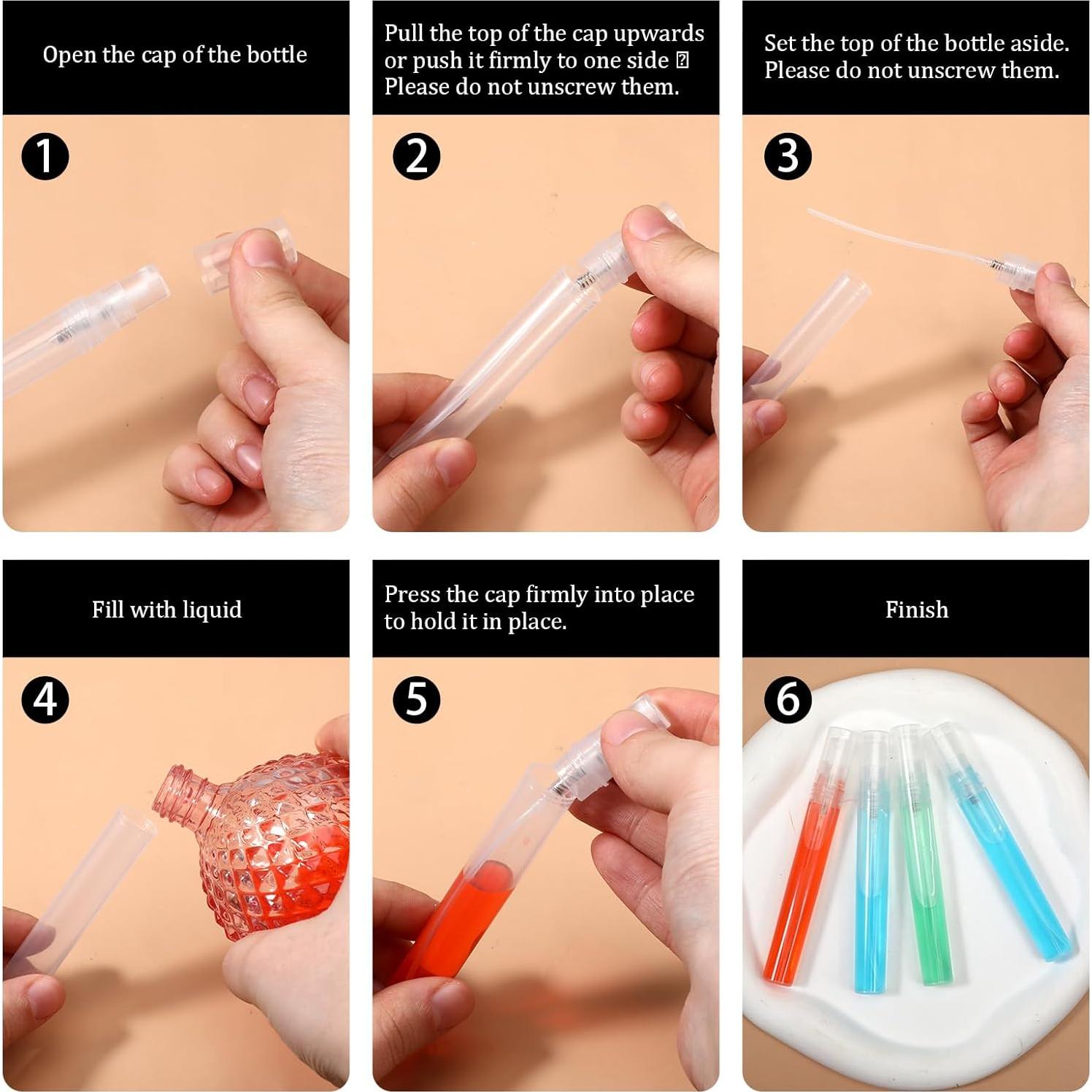 Open the cap of the bottle

1

Pull the top of the cap upwards or push it firmly to one side ⍰ Please do not unscrew them.

2

Set the top of the bottle aside. Please do not unscrew them.

3

Fill with liquid

4

Press the cap firmly into place to hold it in place.

5

Finish

6