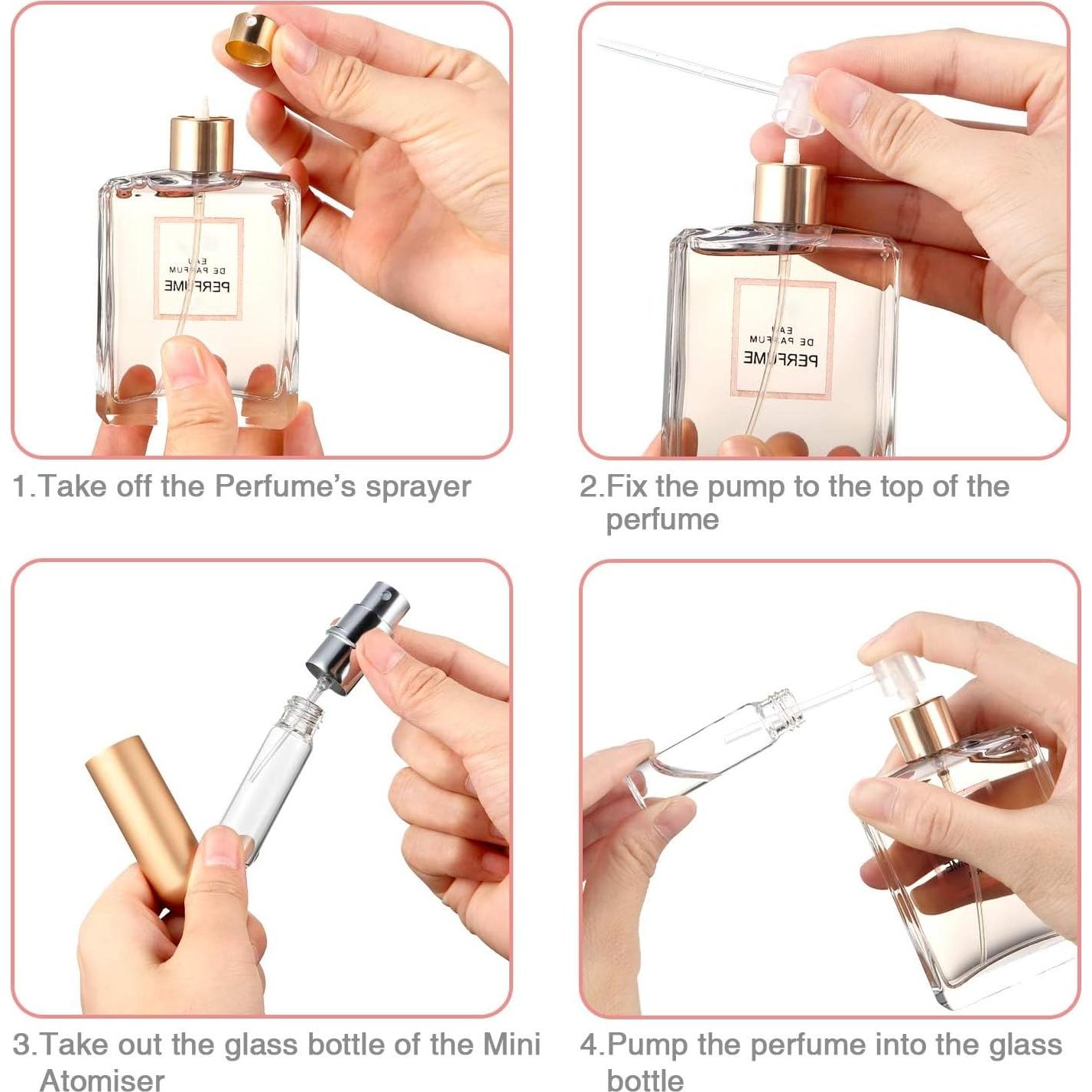 EAU
DE PARFUM
PERFUME

1.Take off the Perfume's sprayer

EAU
DE PARFUM
PERFUME

2.Fix the pump to the top of the perfume

3.Take out the glass bottle of the Mini Atomiser

4.Pump the perfume into the glass bottle