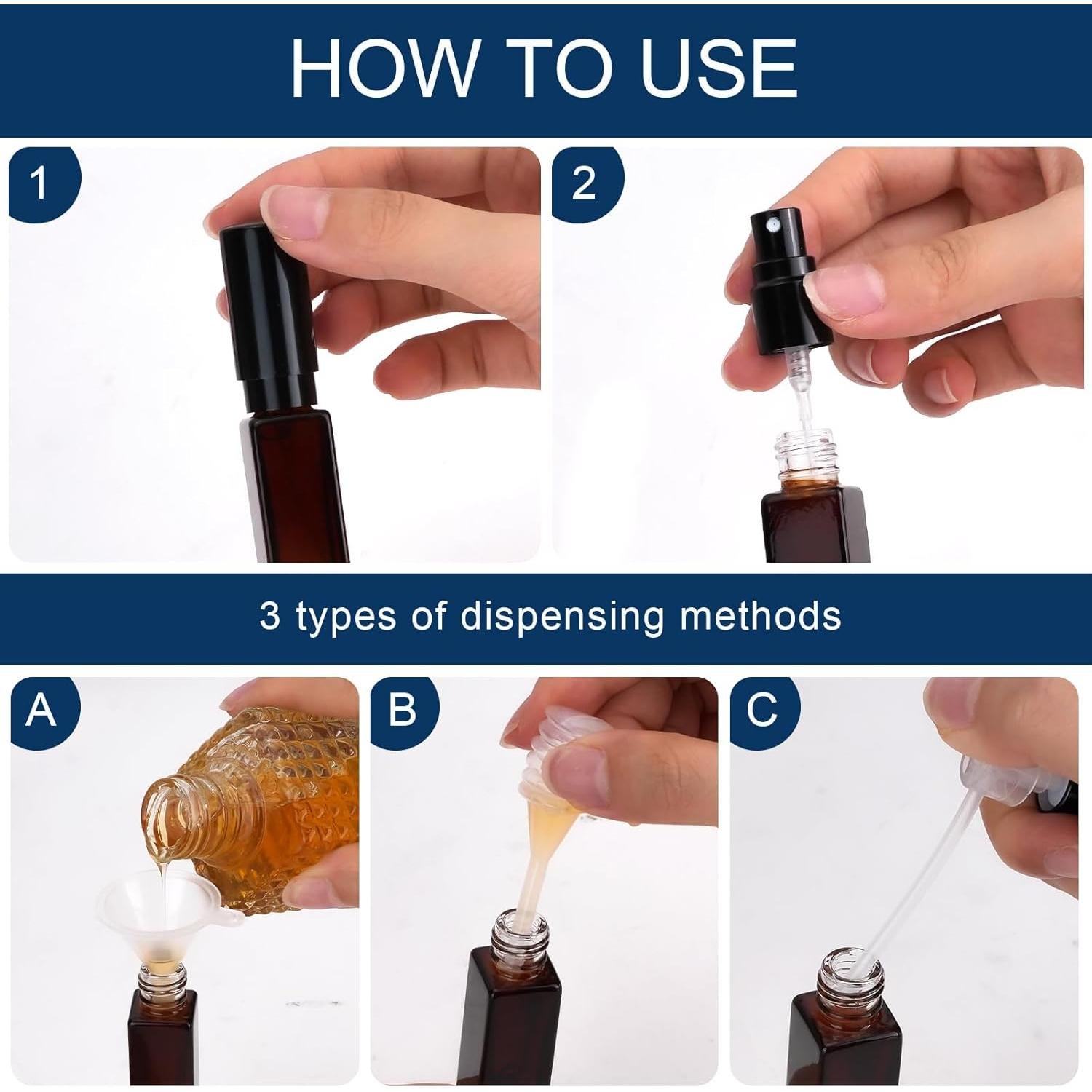 HOW TO USE

1

2

3 types of dispensing methods

A

B

C