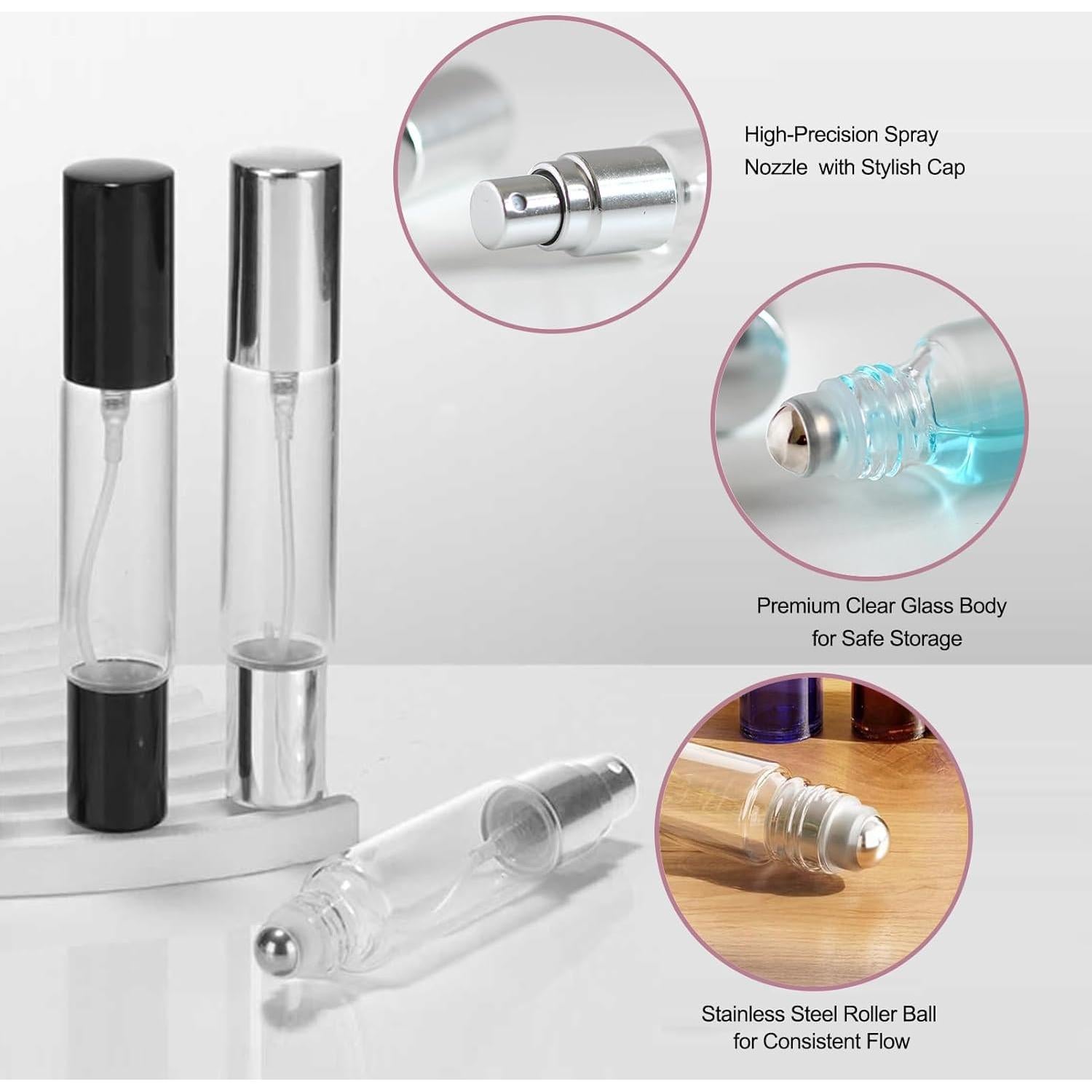 High-Precision Spray Nozzle with Stylish Cap

Premium Clear Glass Body for Safe Storage

Stainless Steel Roller Ball for Consistent Flow