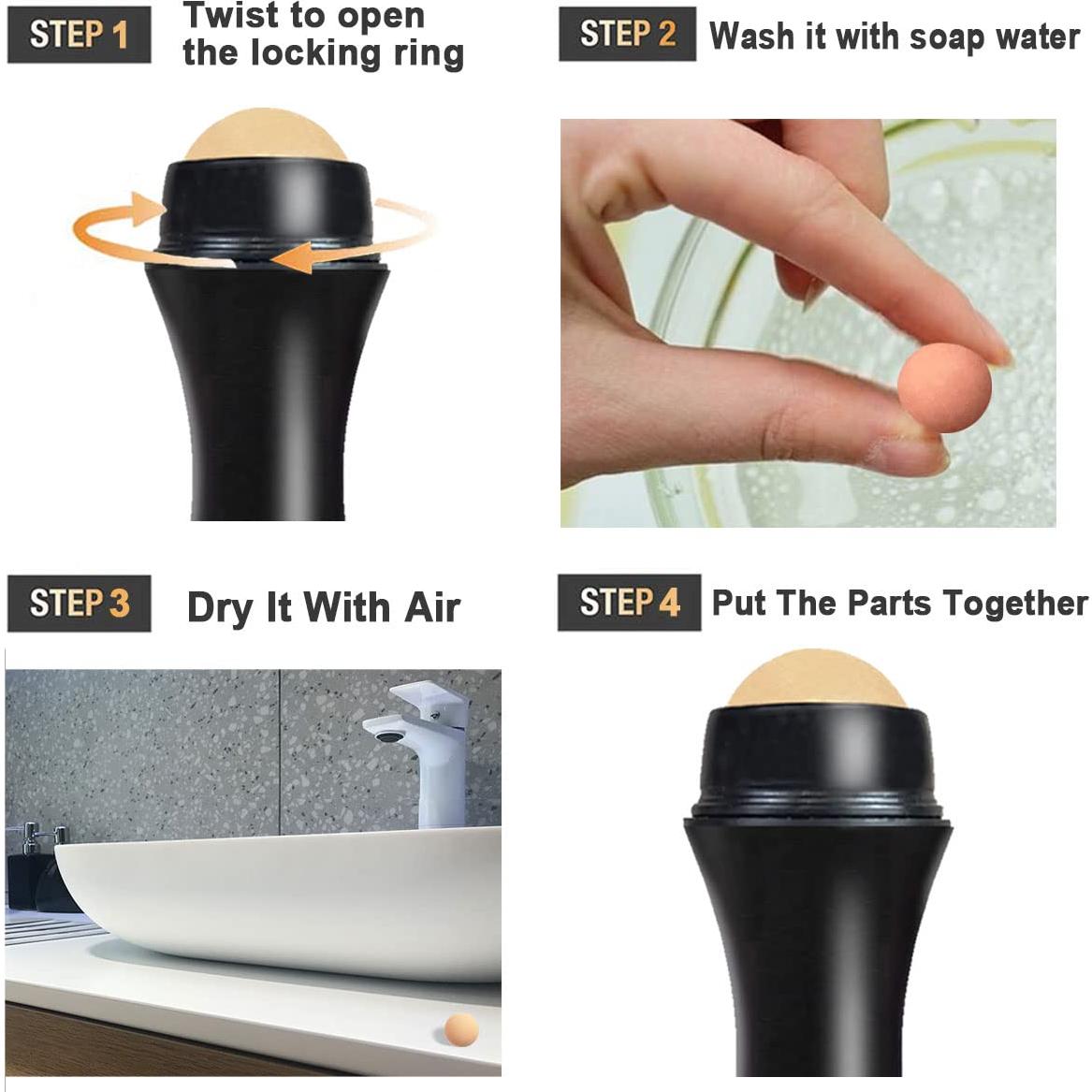 STEP 1 Twist to open the locking ring

STEP 2 Wash it with soap water

STEP 3 Dry It With Air

STEP 4 Put The Parts Together