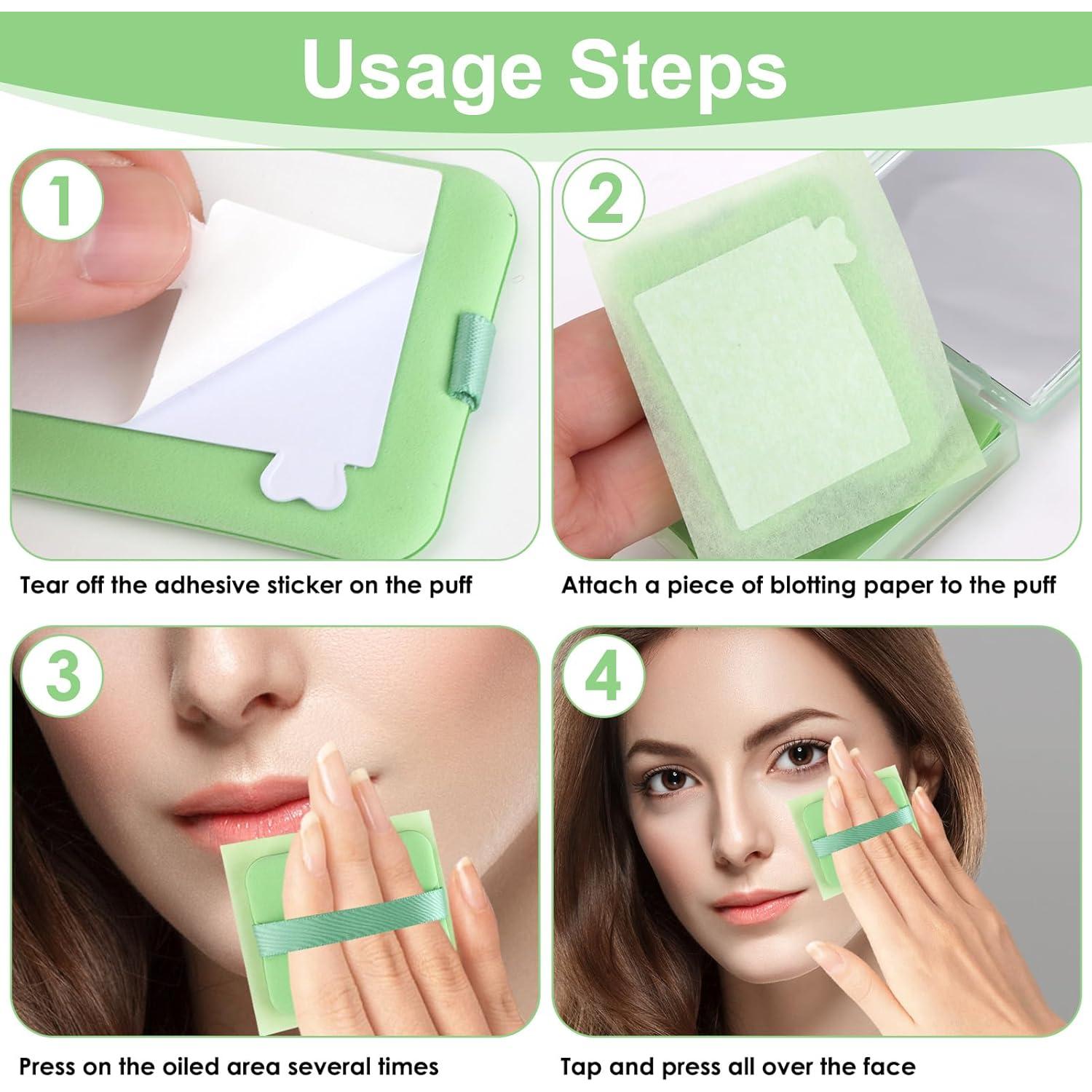 Usage Steps

1

Tear off the adhesive sticker on the puff

2

Attach a piece of blotting paper to the puff

3

Press on the oiled area several times

4

Tap and press all over the face