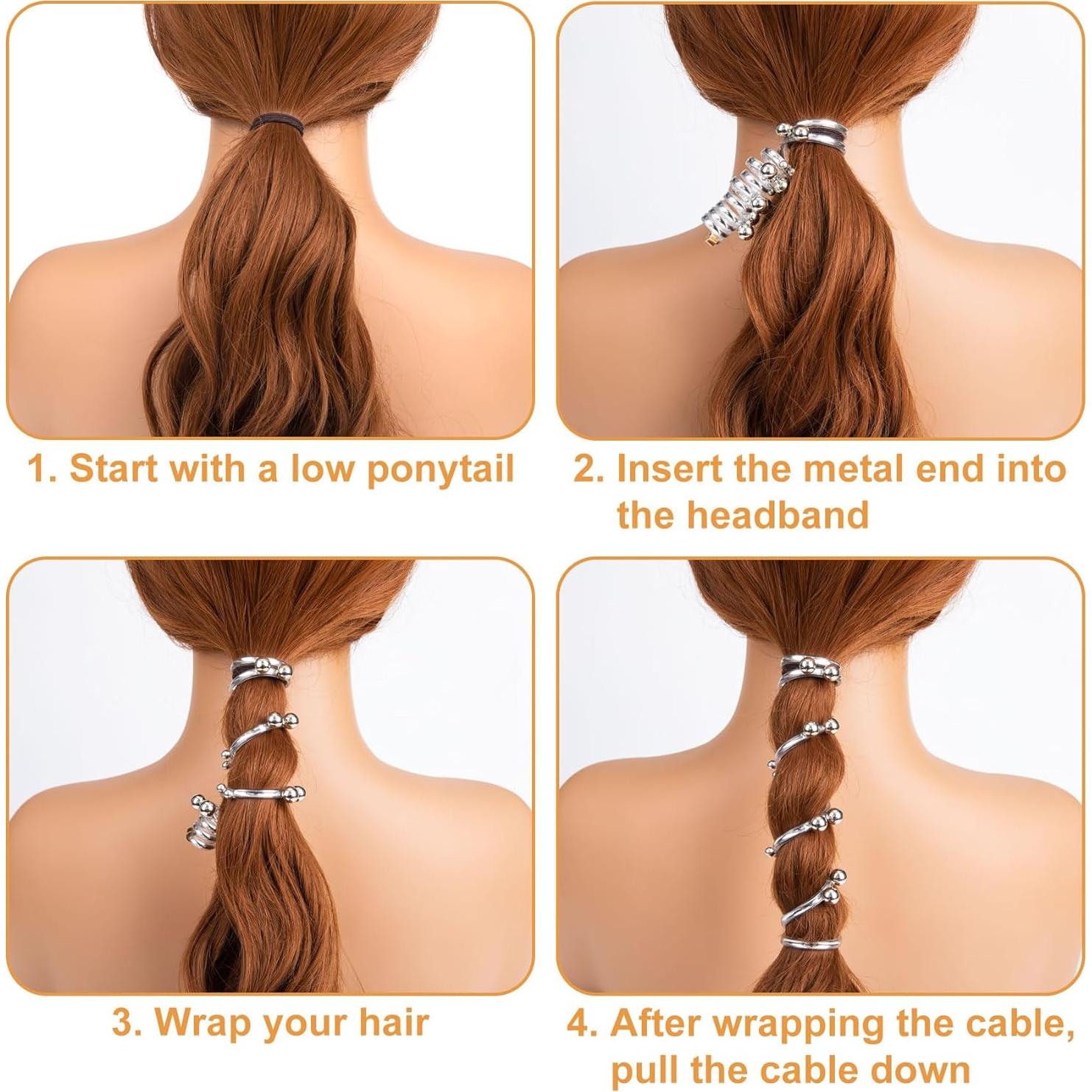 1. Start with a low ponytail

2. Insert the metal end into the headband

3. Wrap your hair

4. After wrapping the cable, pull the cable down