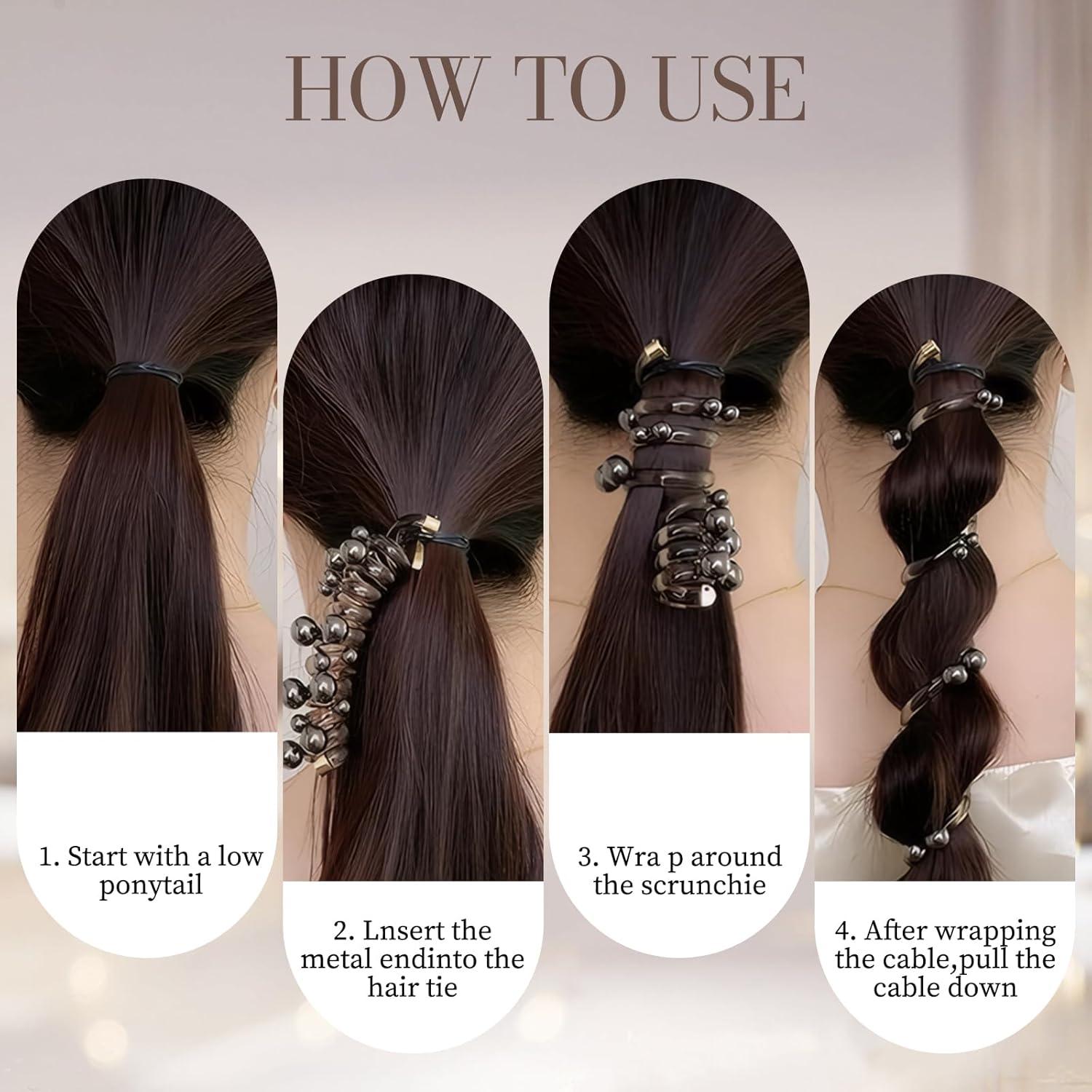 HOW TO USE

1. Start with a low ponytail

2. Lnsert the metal endinto the hair tie

3. Wra p around the scrunchie

4. After wrapping the cable,pull the cable down