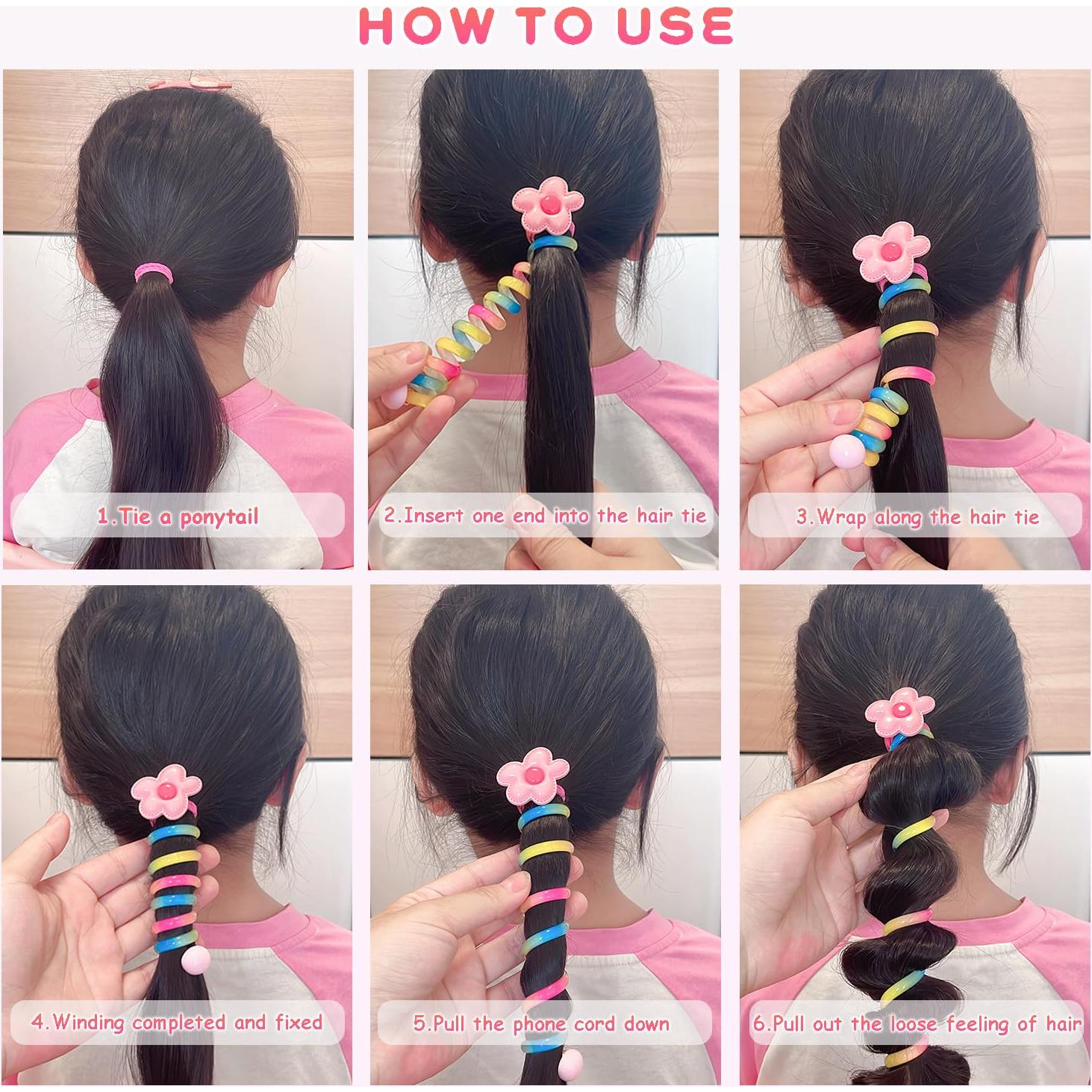 HOW TO USE

1.Tie a ponytail

2.Insert one end into the hair tie

3.Wrap along the hair tie

4.Winding completed and fixed

5.Pull the phone cord down

6.Pull out the loose feeling of hair