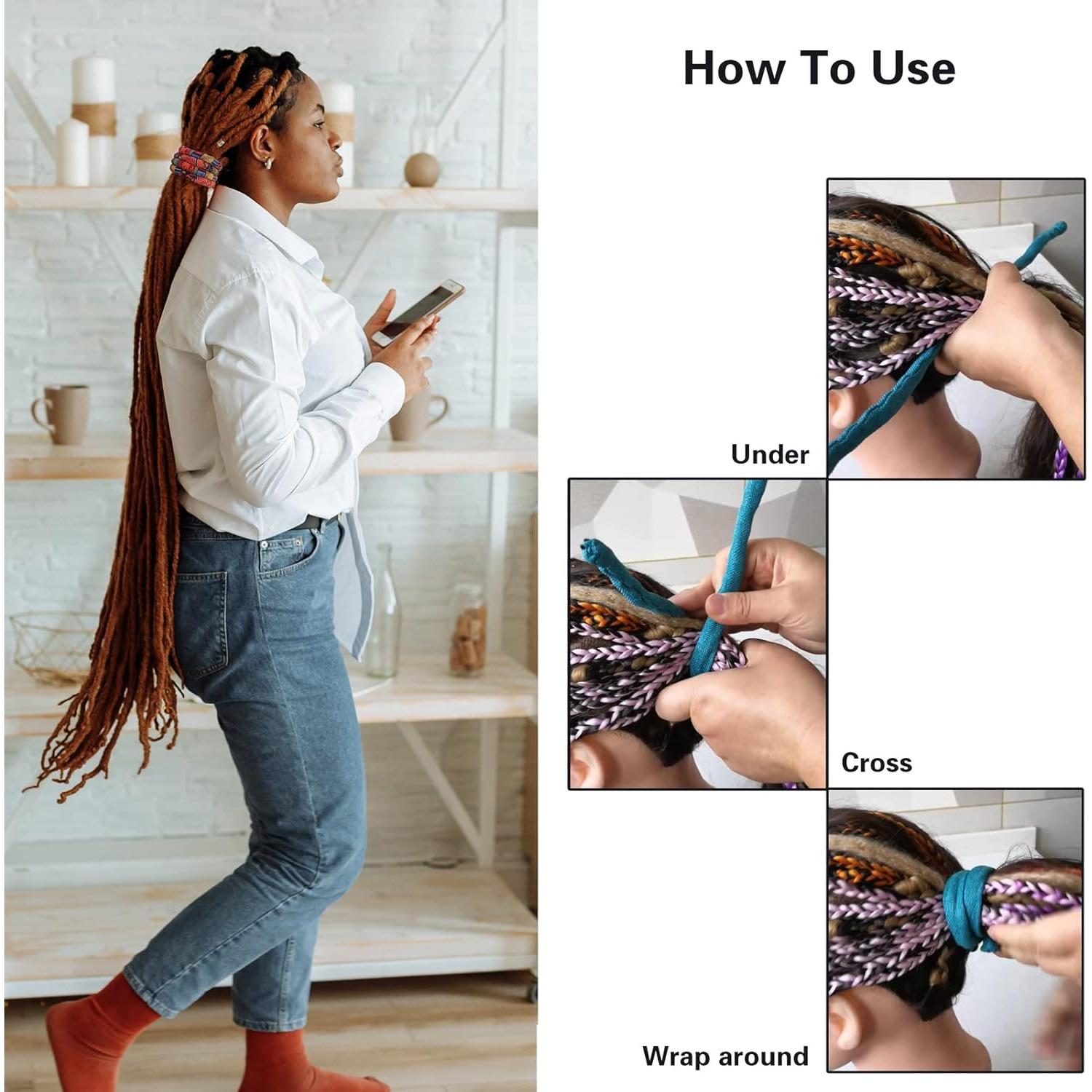 How To Use

Under

Cross

Wrap around