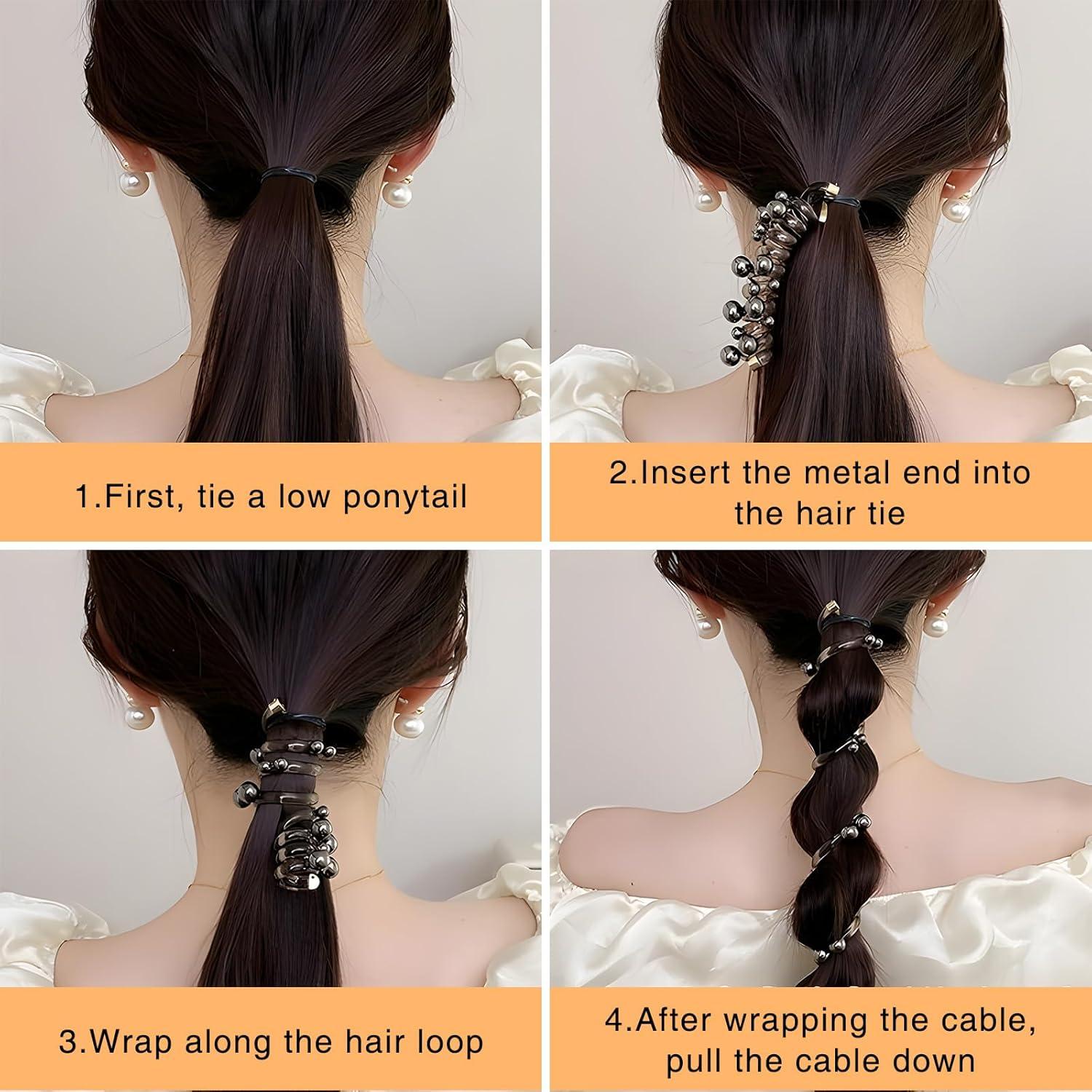 1.First, tie a low ponytail

2.Insert the metal end into the hair tie

3.Wrap along the hair loop

4.After wrapping the cable, pull the cable down