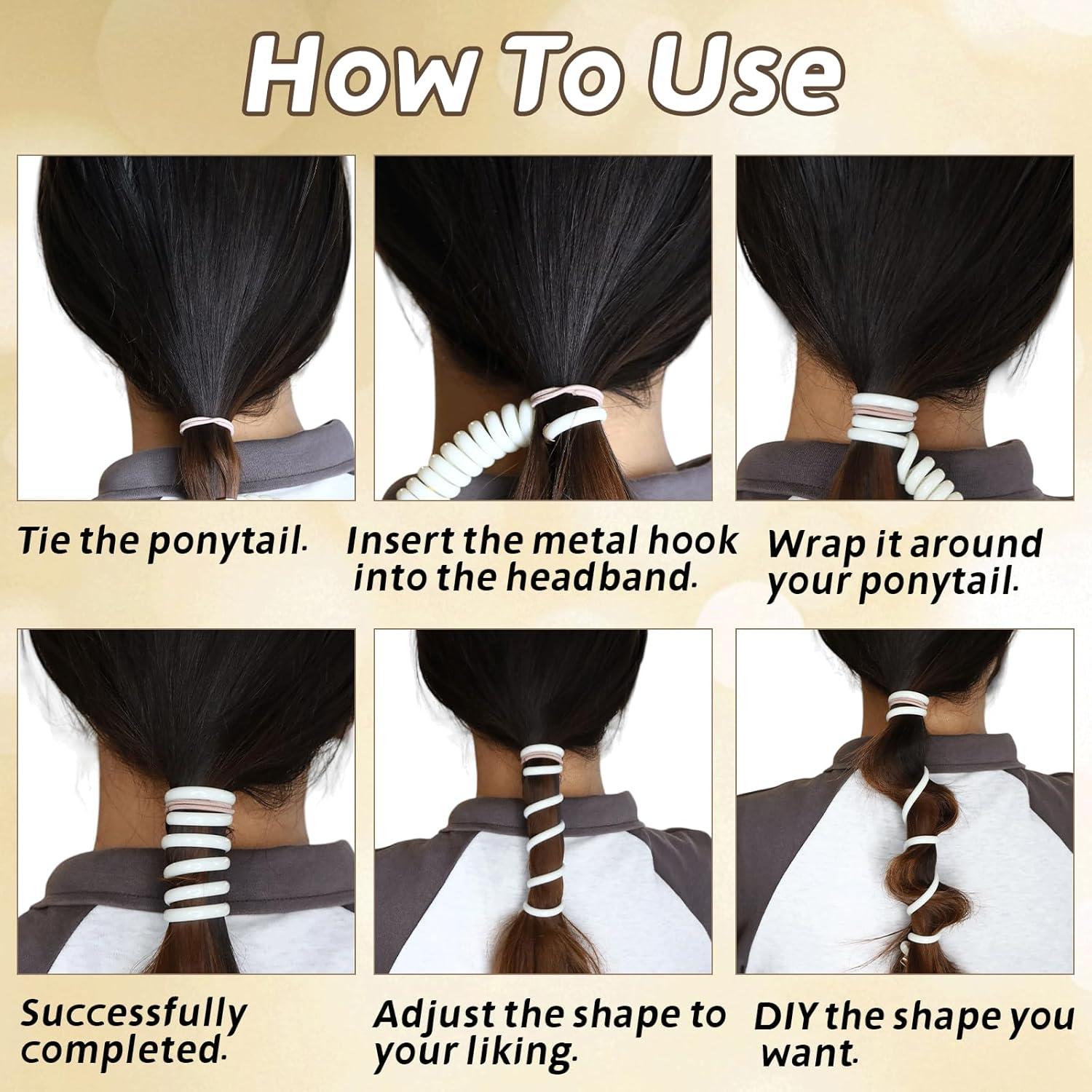 How To Use

Tie the ponytail.

Insert the metal hook into the headband.

Wrap it around your ponytail.

Successfully completed.

Adjust the shape to your liking.

DIY the shape you want.