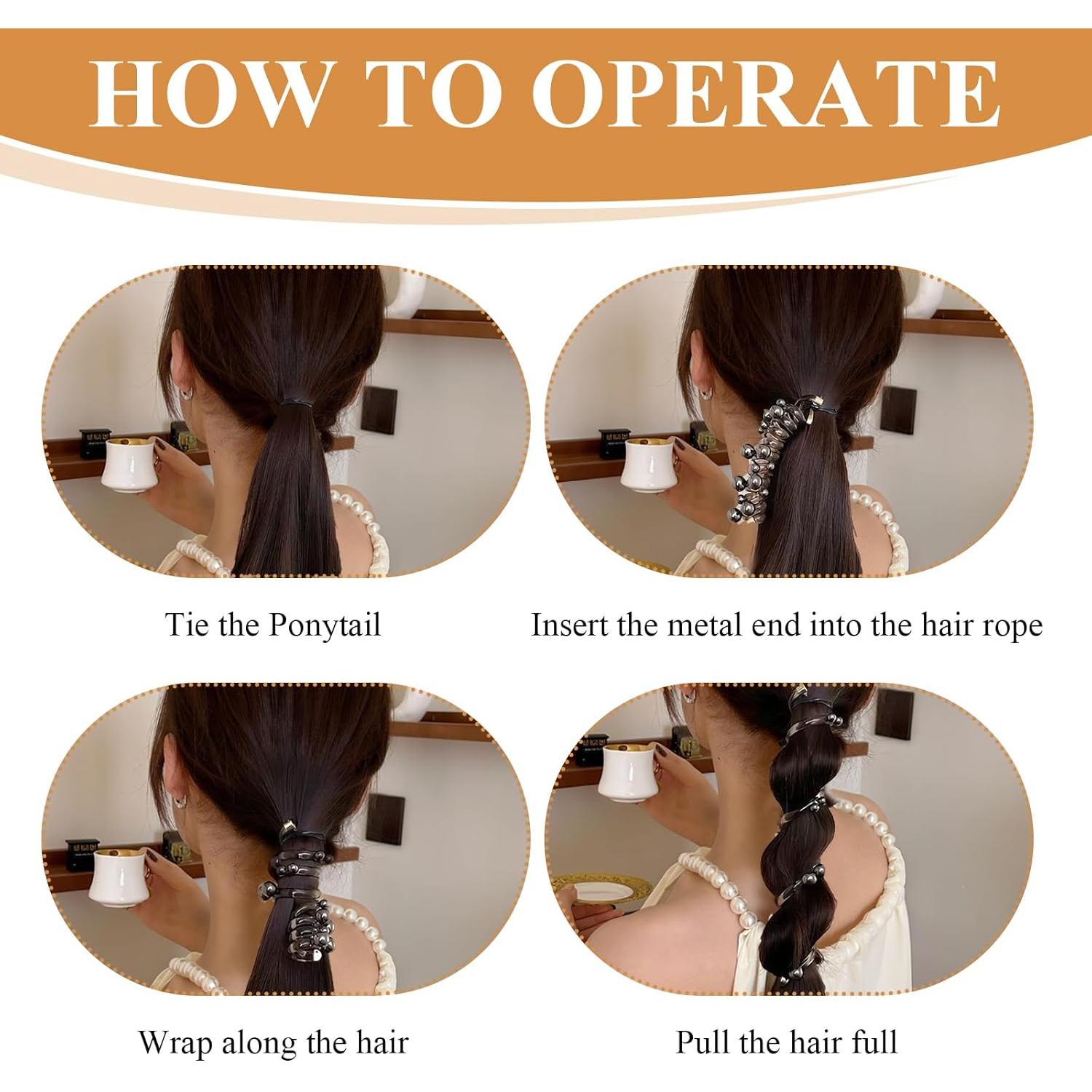 HOW TO OPERATE

Tie the Ponytail

Insert the metal end into the hair rope

Wrap along the hair

Pull the hair full