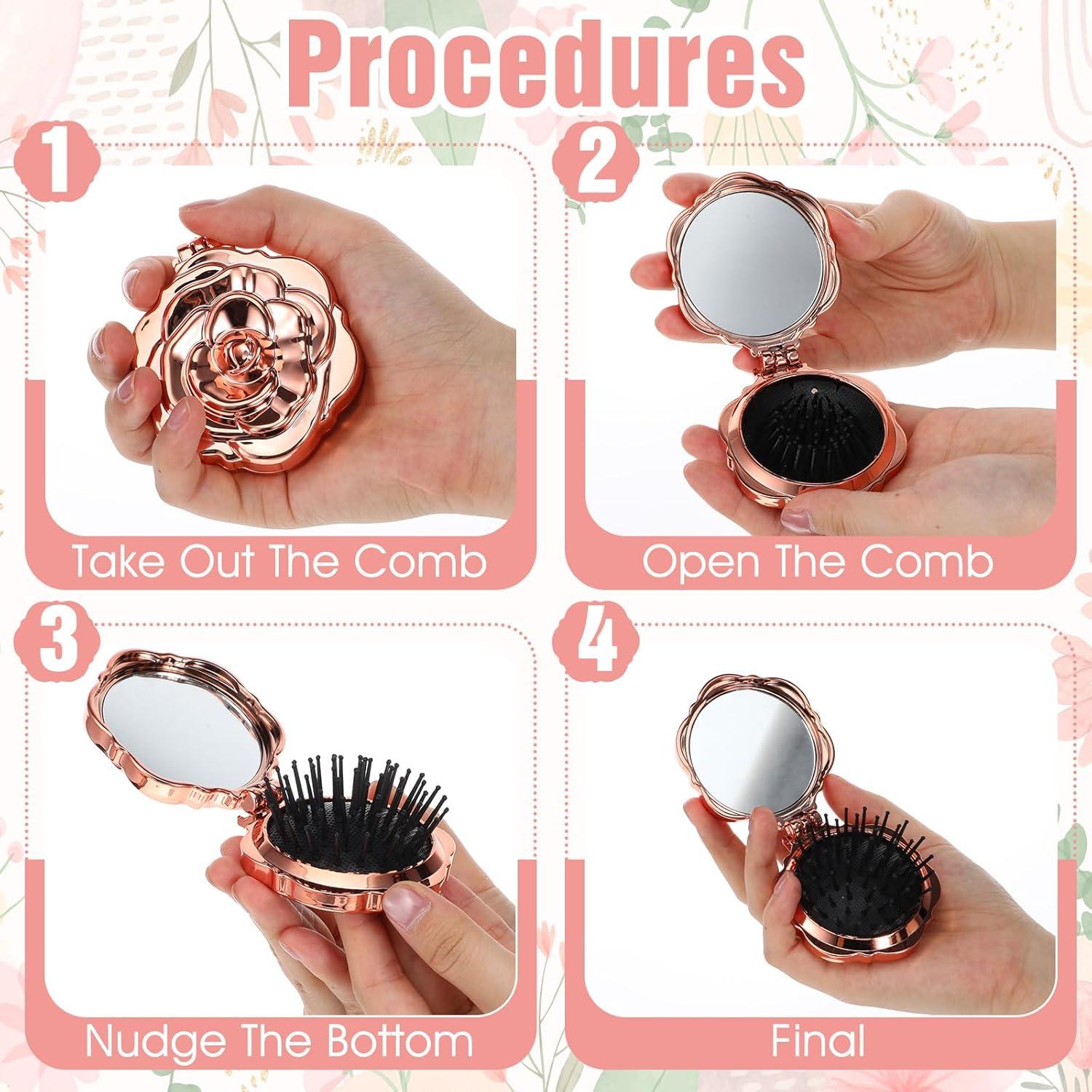 Procedures

1

Take Out The Comb

2

Open The Comb

3

Nudge The Bottom

4

Final