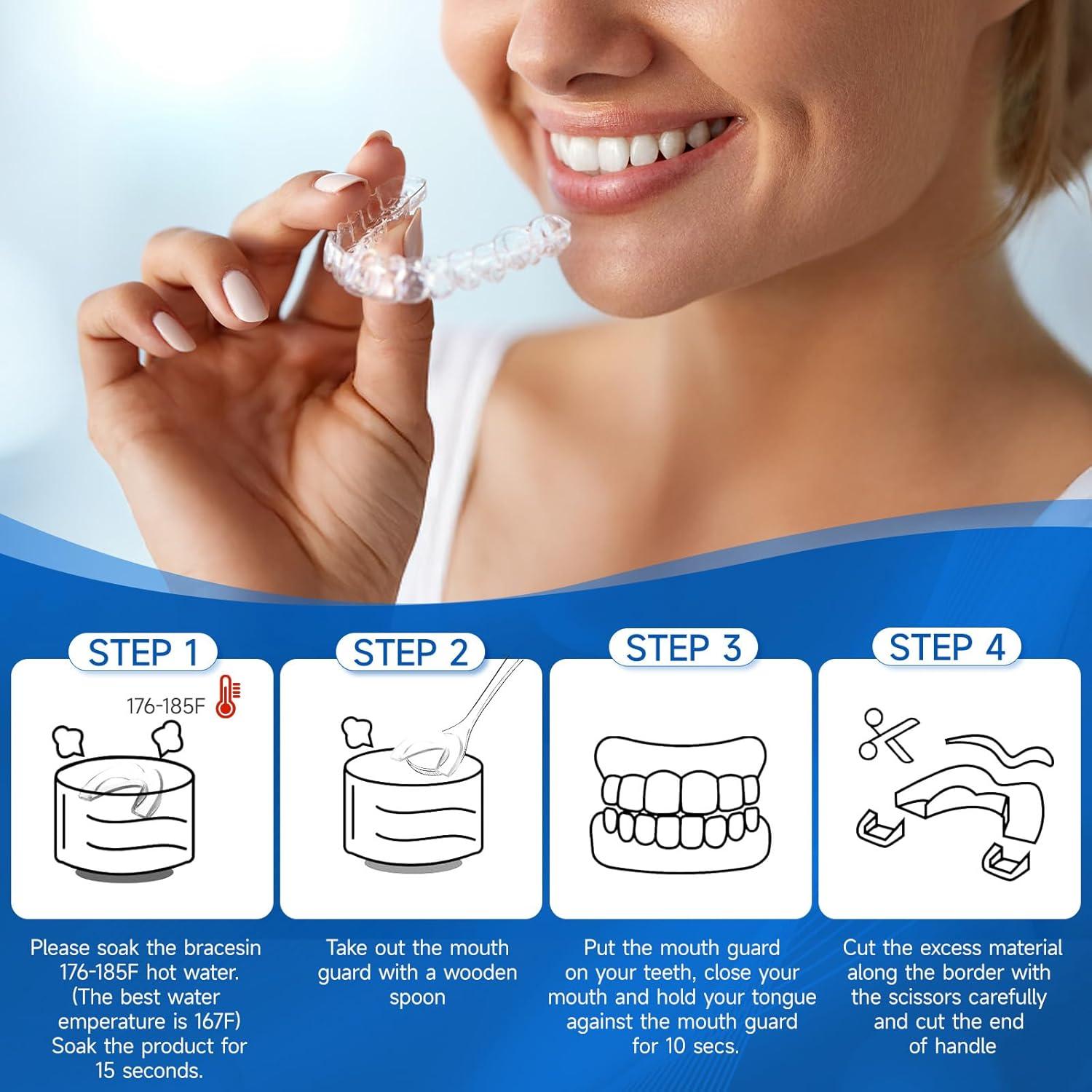 STEP 1

176-185F

Please soak the bracesin 176-185F hot water. (The best water emperature is 167F) Soak the product for 15 seconds.

STEP 2

Take out the mouth guard with a wooden spoon

STEP 3

Put the mouth guard on your teeth, close your mouth and hold your tongue against the mouth guard for 10 secs.

STEP 4

Cut the excess material along the border with the scissors carefully and cut the end of handle