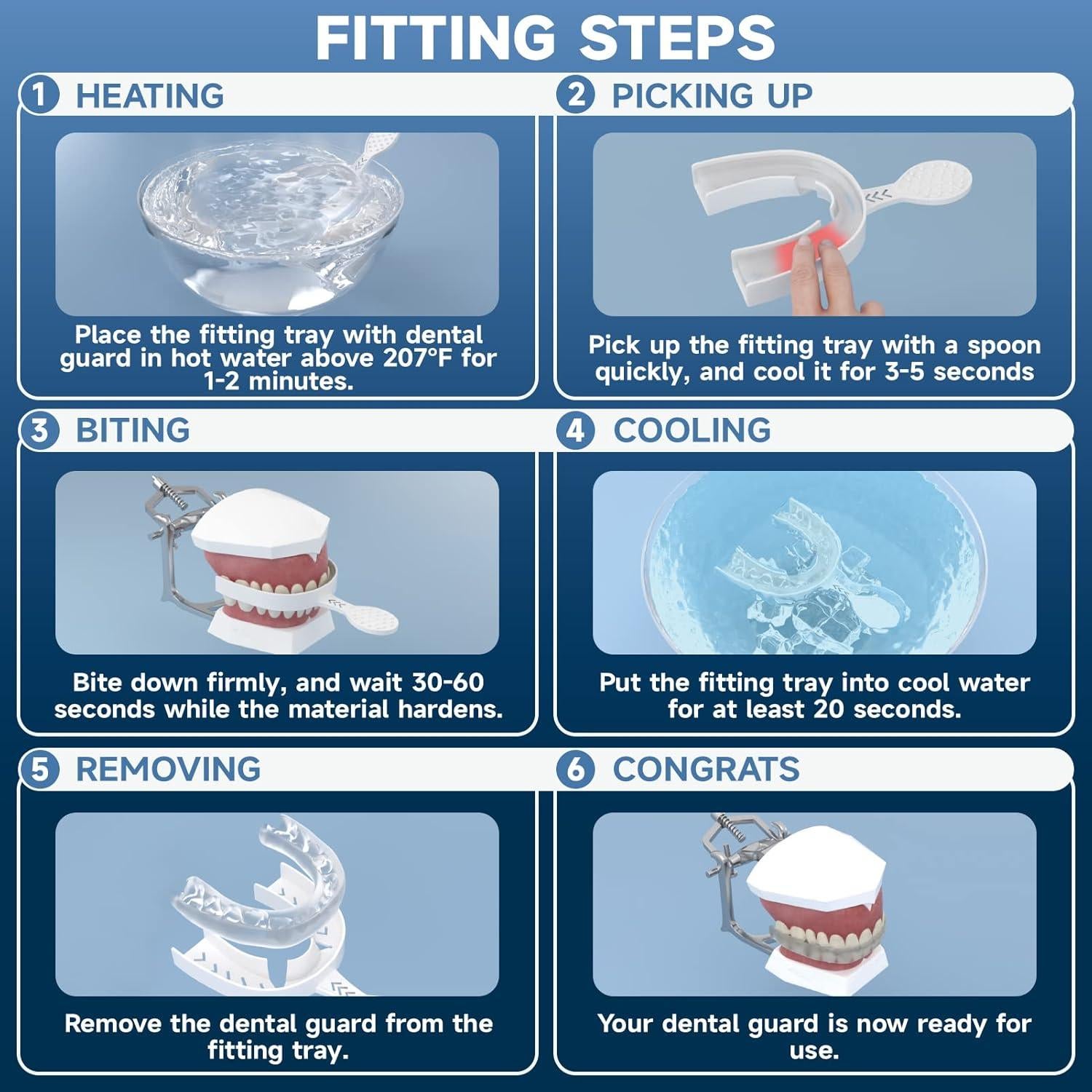 FITTING STEPS

1 HEATING

Place the fitting tray with dental guard in hot water above 207°F for 1-2 minutes.

2 PICKING UP

Pick up the fitting tray with a spoon quickly, and cool it for 3-5 seconds

3 BITING

Bite down firmly, and wait 30-60 seconds while the material hardens.

4 COOLING

Put the fitting tray into cool water for at least 20 seconds.

5 REMOVING

Remove the dental guard from the fitting tray.

6 CONGRATS

Your dental guard is now ready for use.