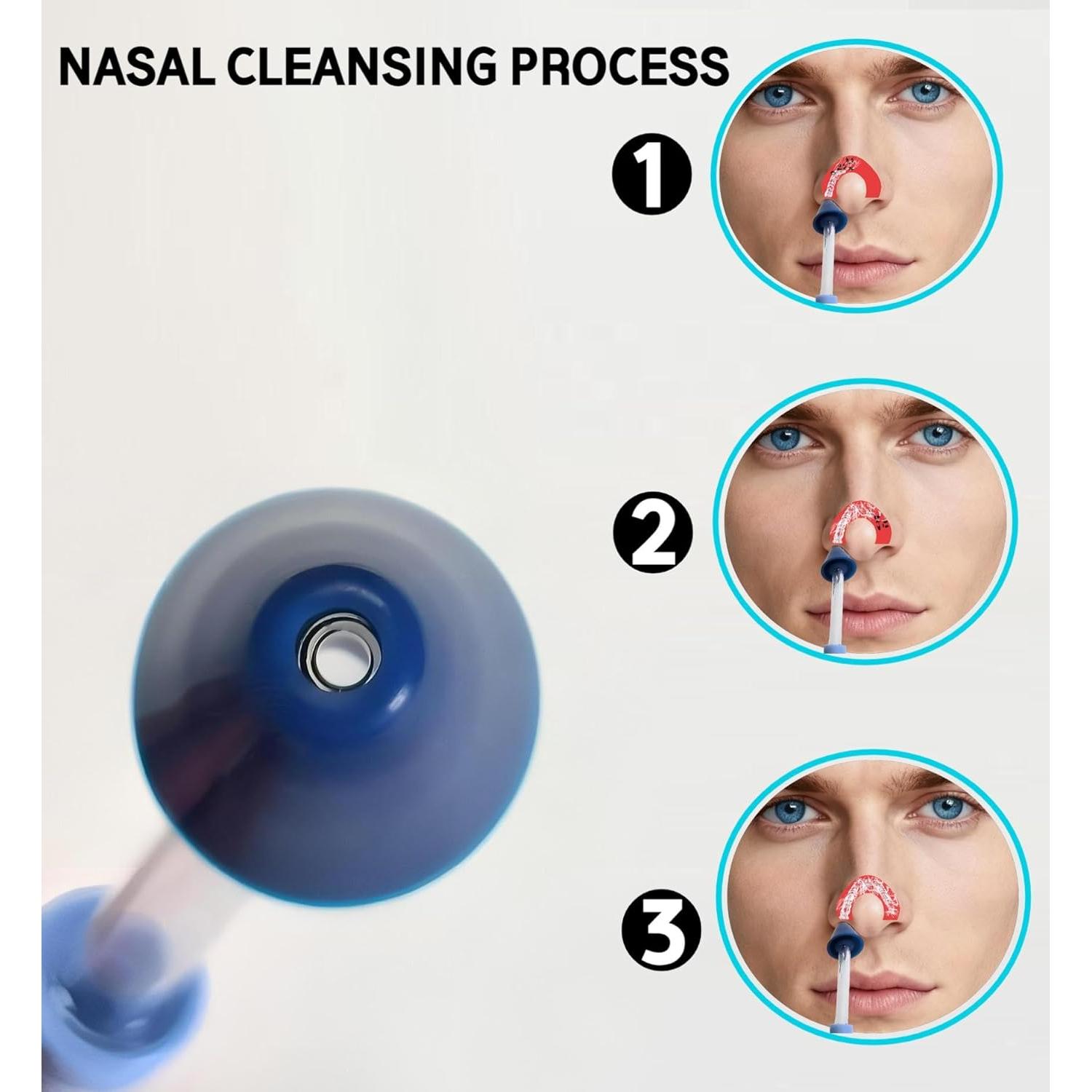 NASAL CLEANSING PROCESS

1

2

3