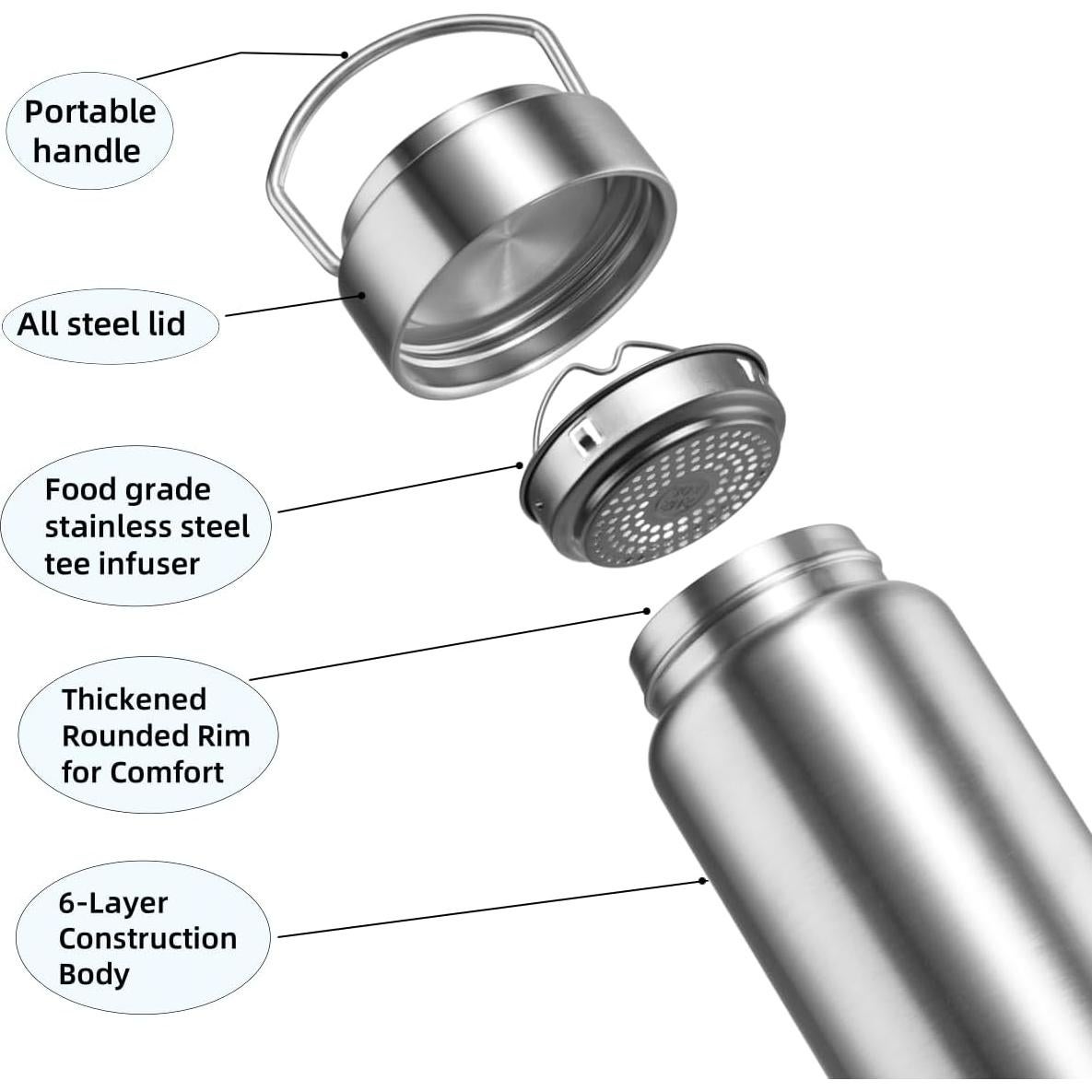 Portable handle

All steel lid

Food grade stainless steel tee infuser

Thickened Rounded Rim for Comfort

6-Layer Construction Body