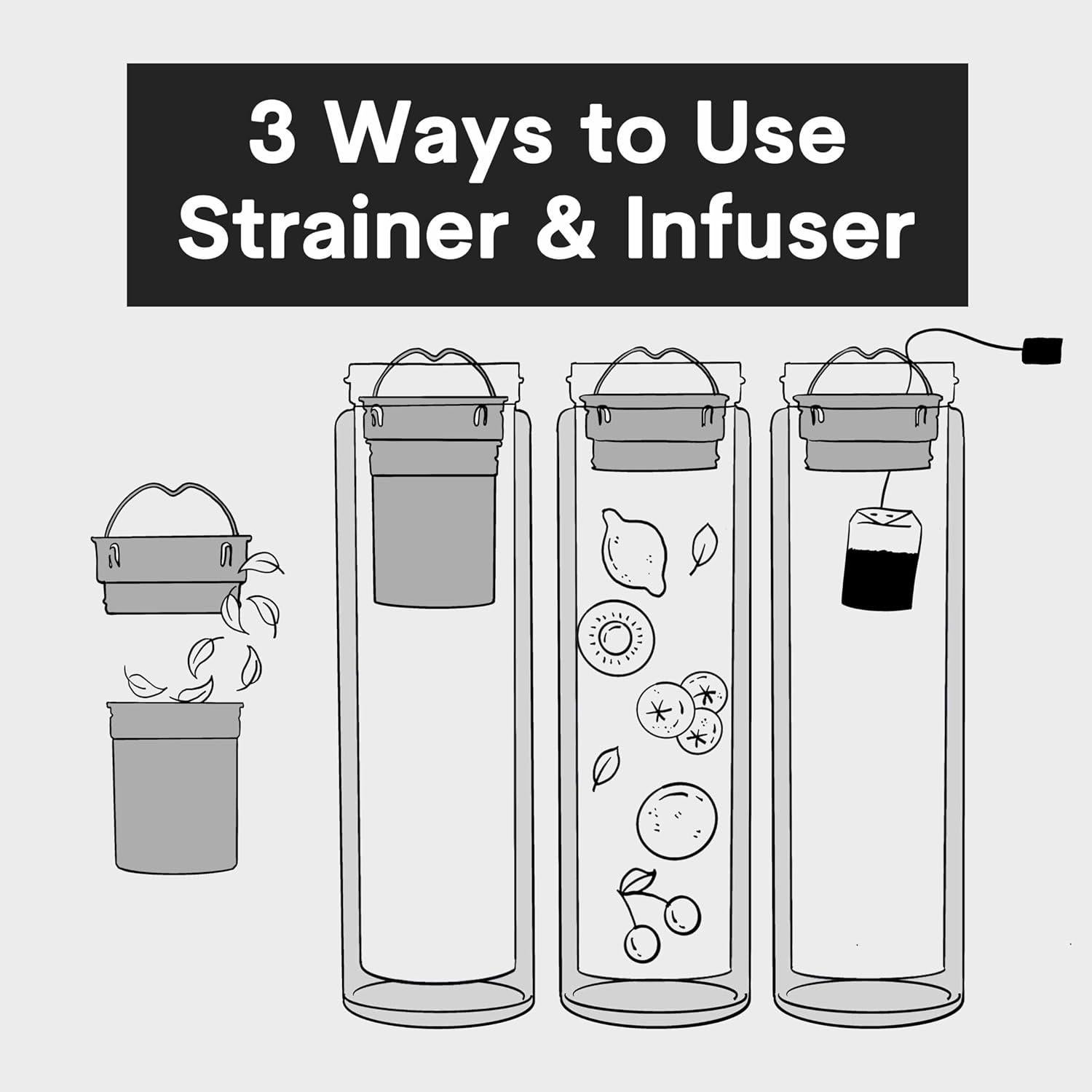 3 Ways to Use
Strainer & Infuser