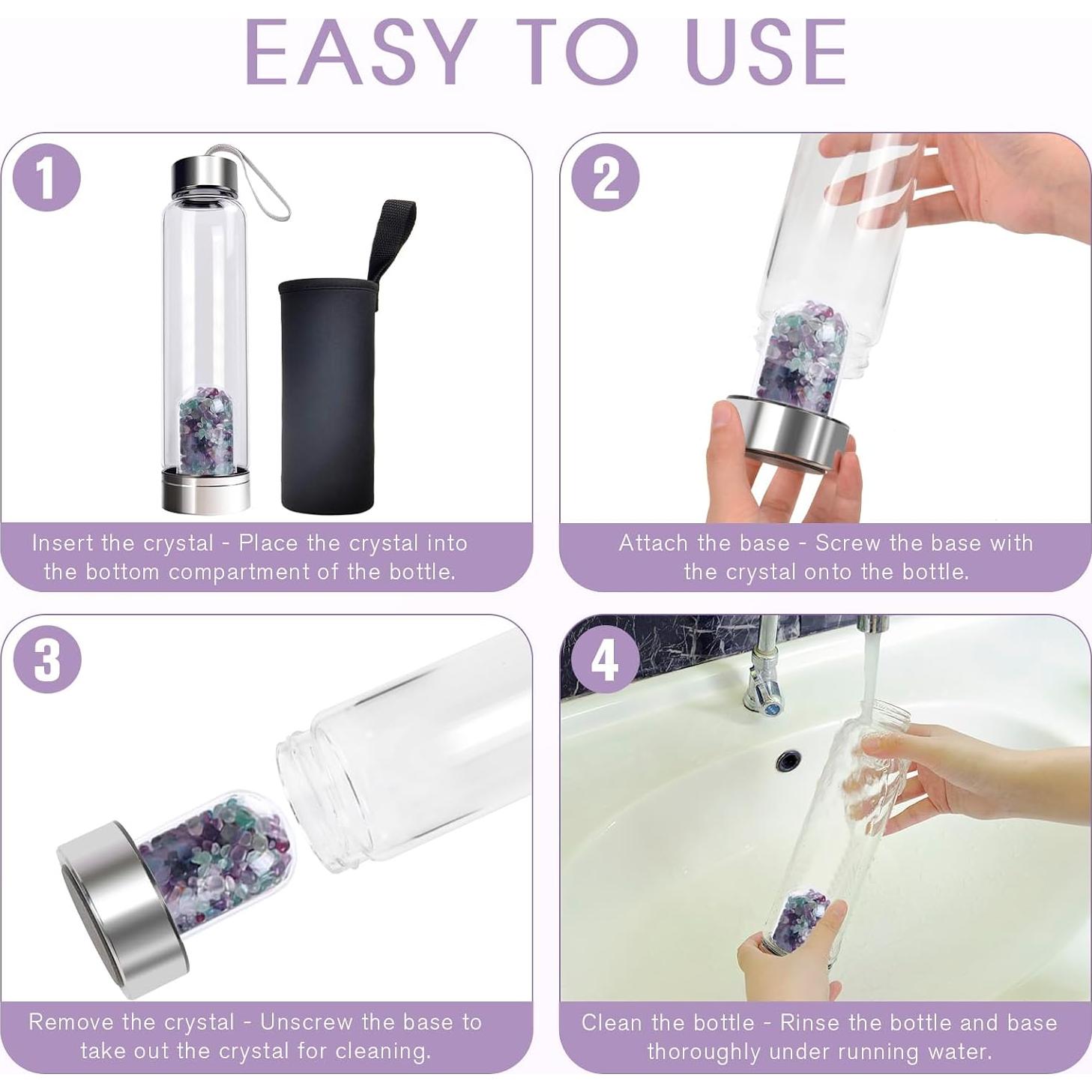 EASY TO USE

1

Insert the crystal - Place the crystal into the bottom compartment of the bottle.

2

Attach the base - Screw the base with the crystal onto the bottle.

3

Remove the crystal - Unscrew the base to take out the crystal for cleaning.

4

Clean the bottle - Rinse the bottle and base thoroughly under running water.