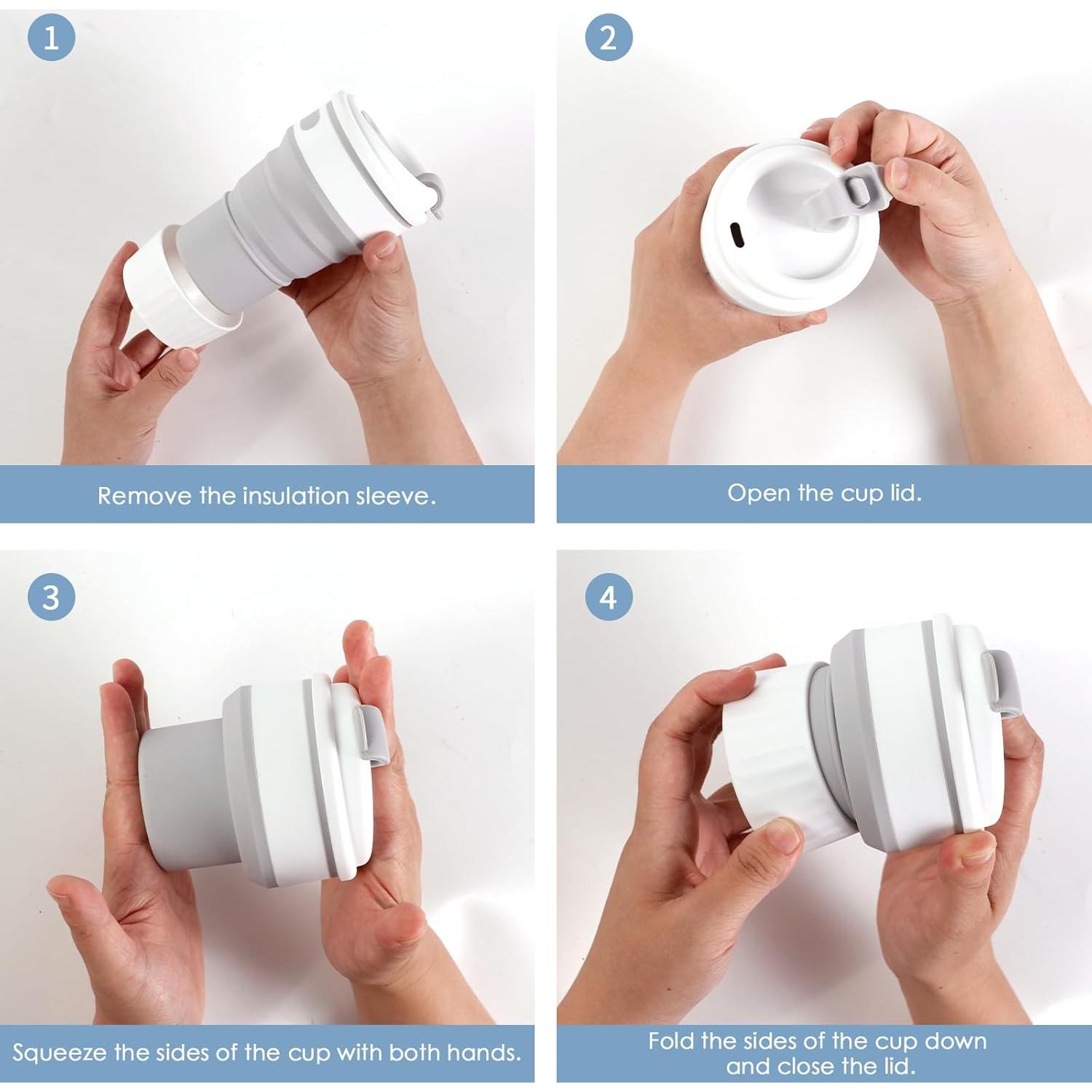 1

Remove the insulation sleeve.

2

Open the cup lid.

3

Squeeze the sides of the cup with both hands.

4

Fold the sides of the cup down and close the lid.