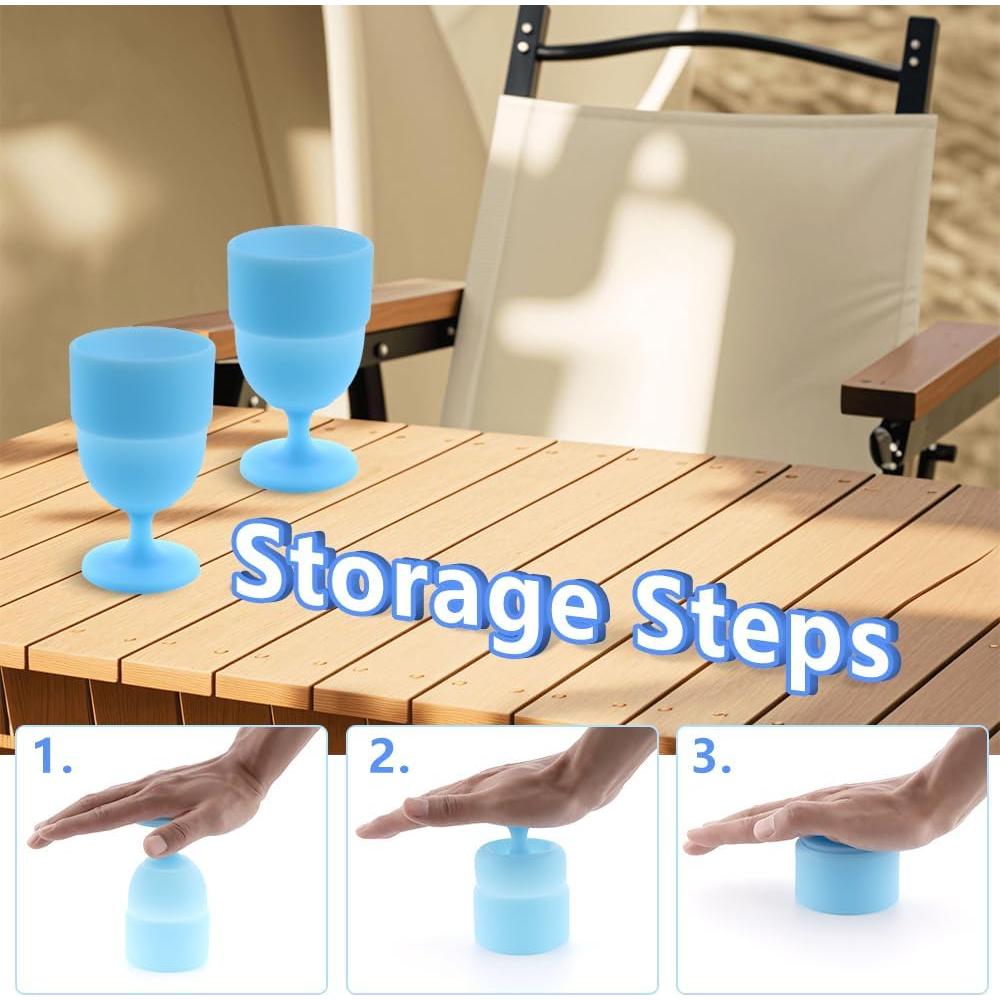 Storage Steps

1.

2.

3.