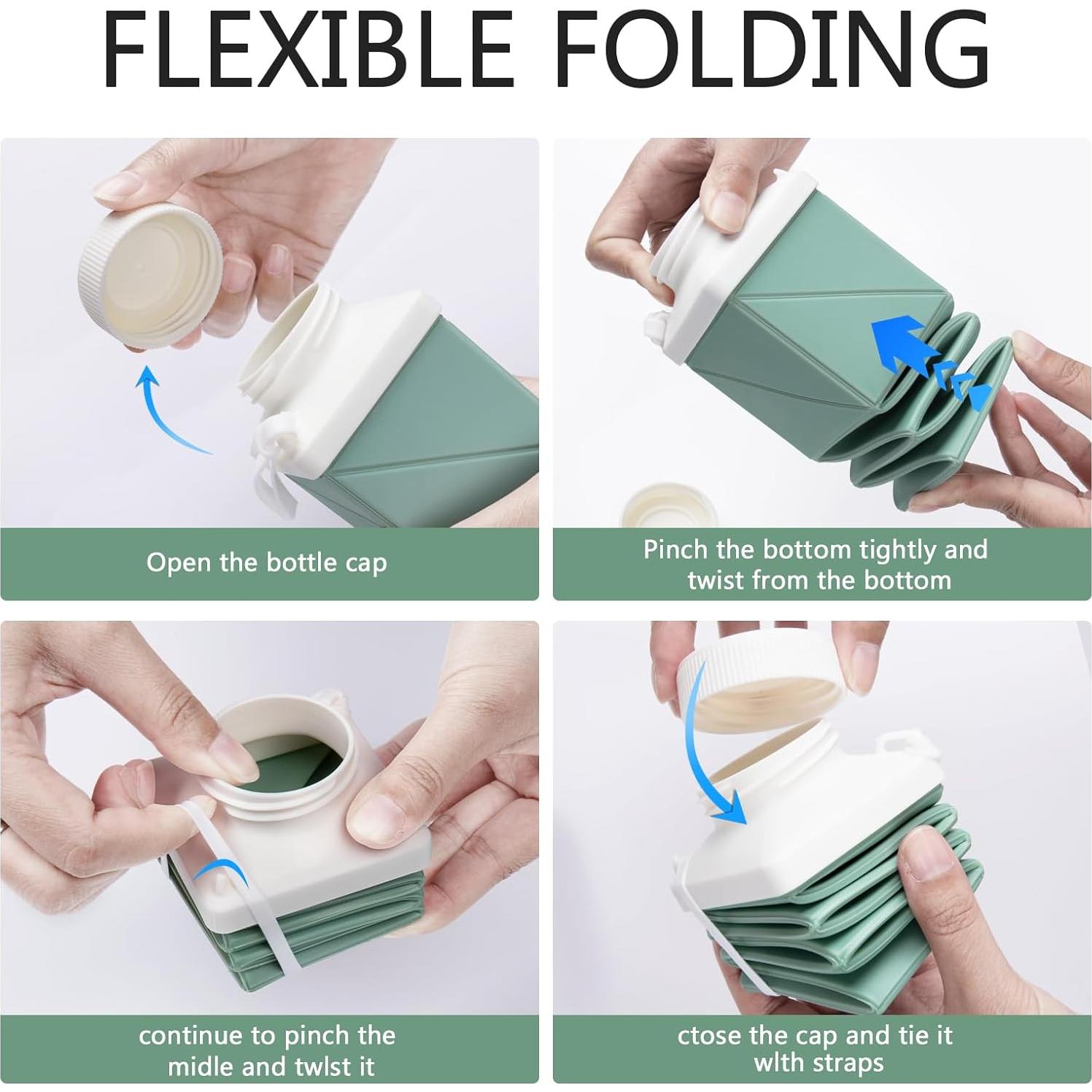 FLEXIBLE FOLDING

Open the bottle cap

Pinch the bottom tightly and twist from the bottom

continue to pinch the midle and twlst it

ctose the cap and tie it wlth straps