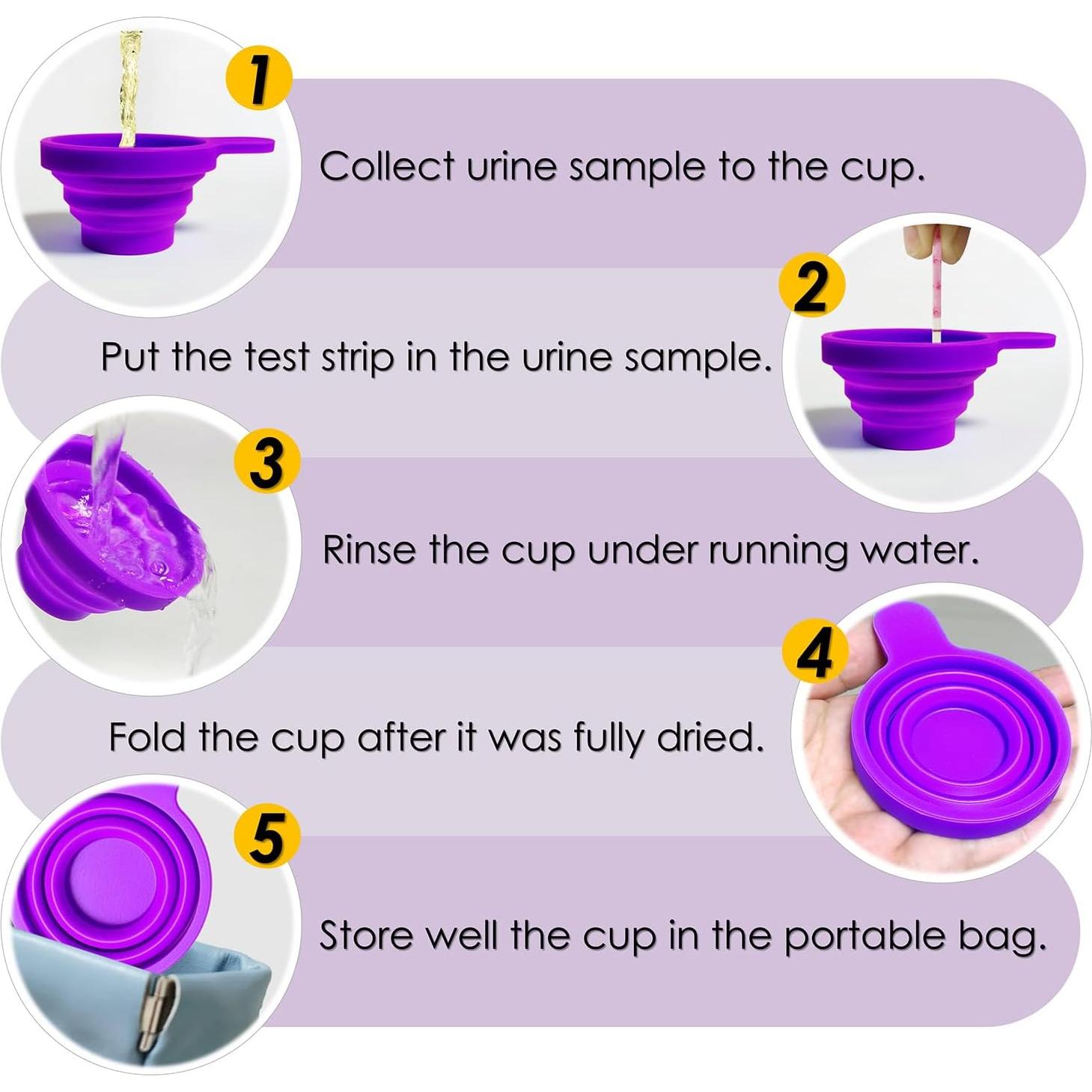 1
Collect urine sample to the cup.

2
Put the test strip in the urine sample.

3
Rinse the cup under running water.

4
Fold the cup after it was fully dried.

5
Store well the cup in the portable bag.