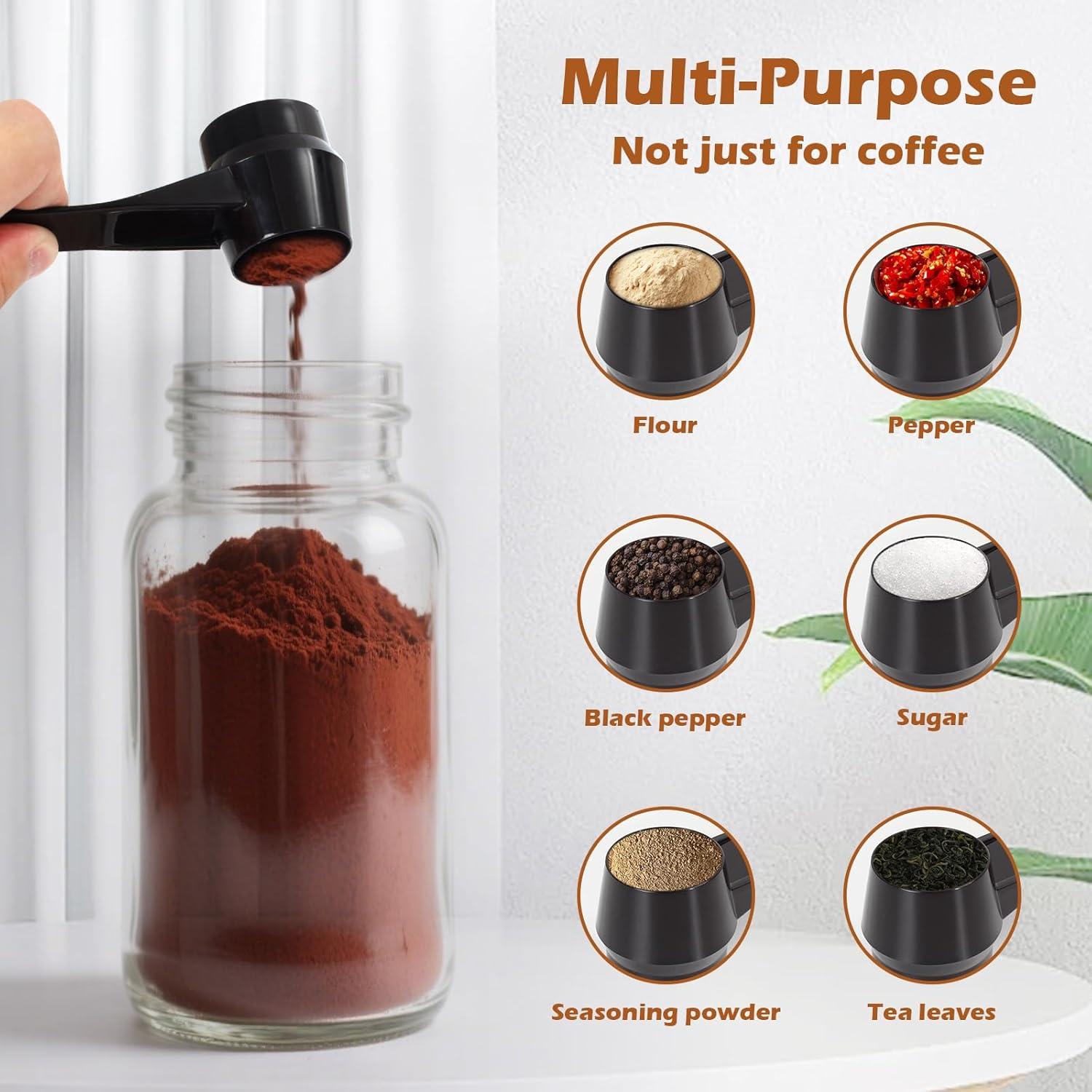 Multi-Purpose
Not just for coffee

Flour

Pepper

Black pepper

Sugar

Seasoning powder

Tea leaves