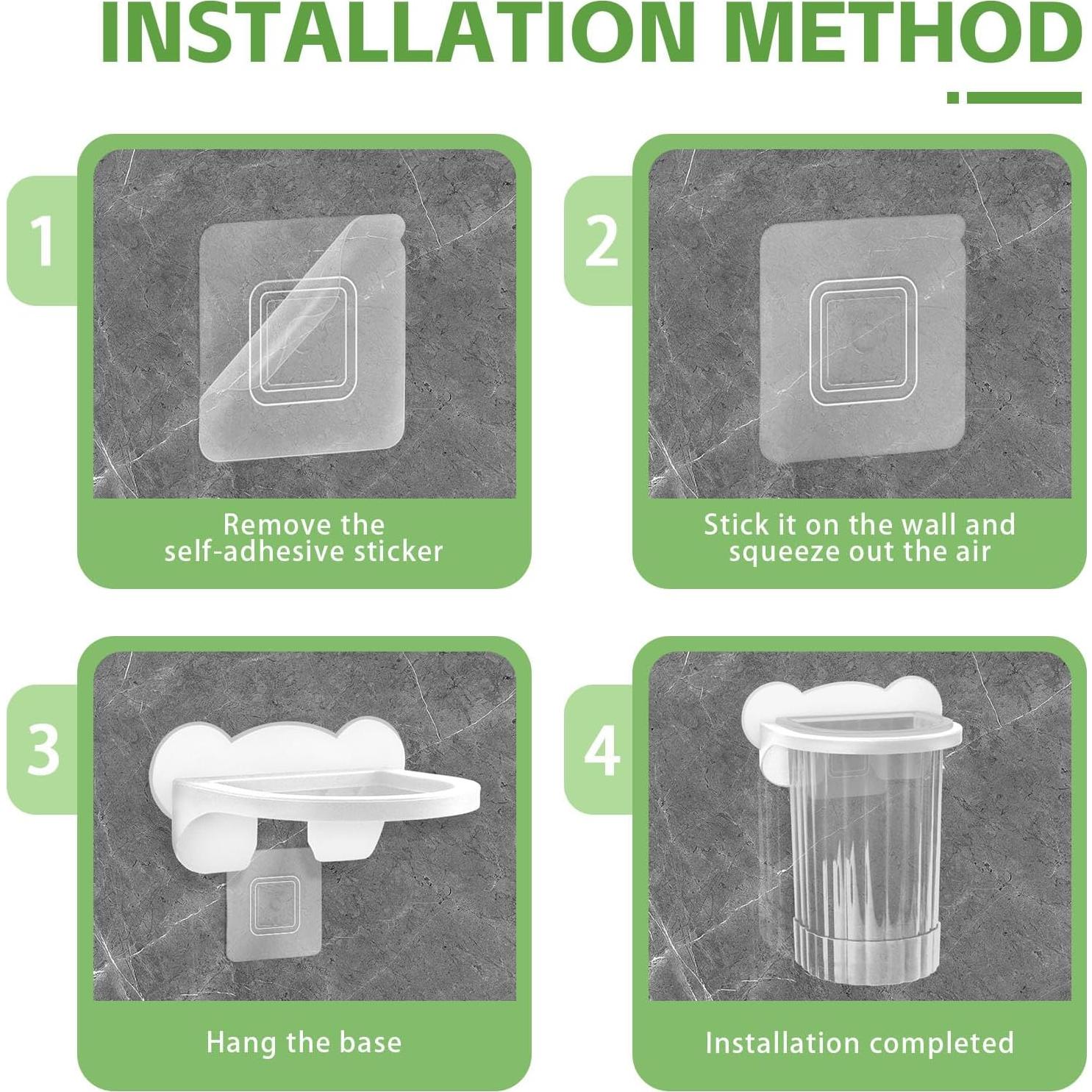 INSTALLATION METHOD

1

Remove the self-adhesive sticker

2

Stick it on the wall and squeeze out the air

3

Hang the base

4

Installation completed