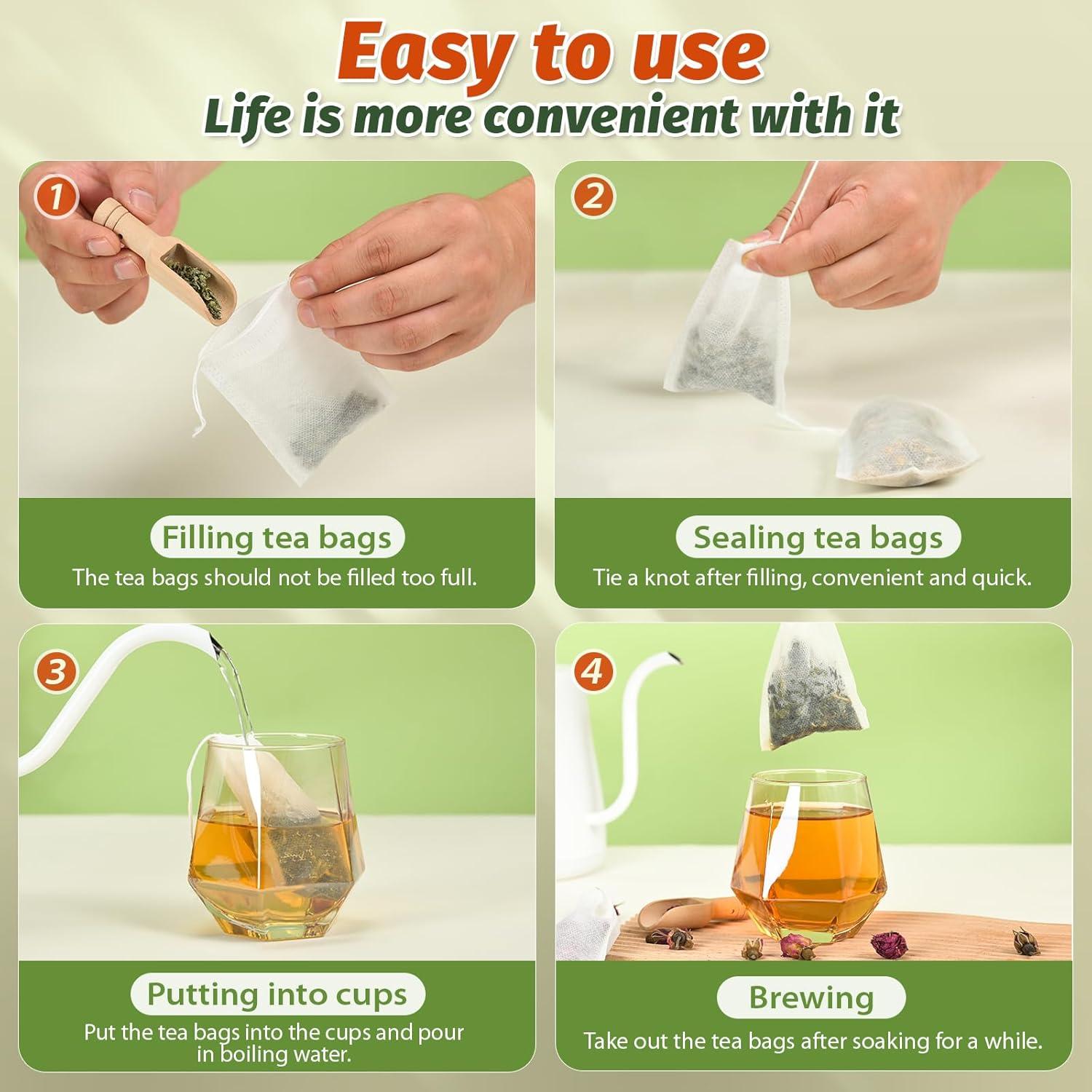 Easy to use
Life is more convenient with it

1

Filling tea bags
The tea bags should not be filled too full.

2

Sealing tea bags
Tie a knot after filling, convenient and quick.

3

Putting into cups
Put the tea bags into the cups and pour in boiling water.

4

Brewing
Take out the tea bags after soaking for a while.