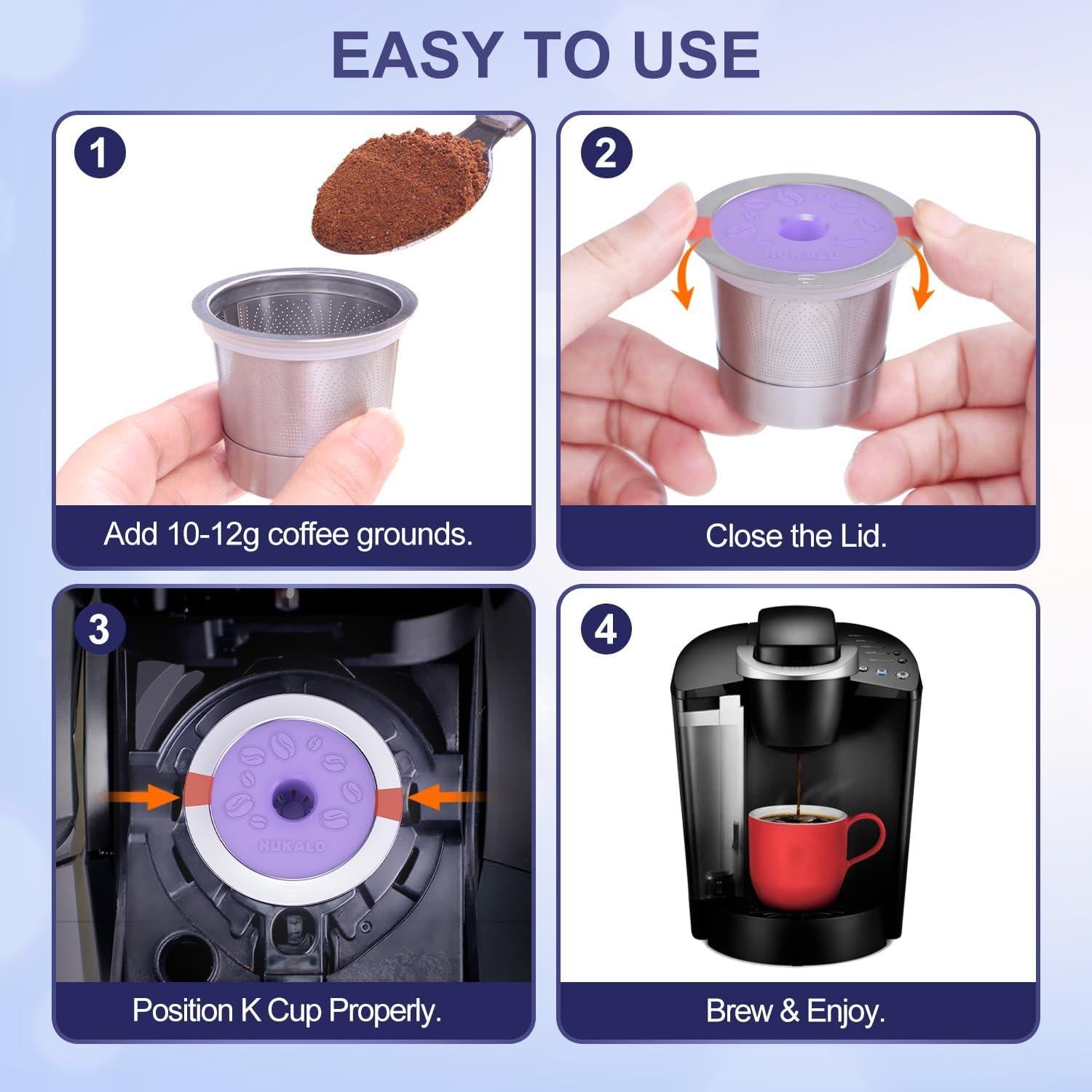 EASY TO USE

1

Add 10-12g coffee grounds.

2

NUKALO

Close the Lid.

3

NUKALO

Position K Cup Properly.

4

Brew & Enjoy.