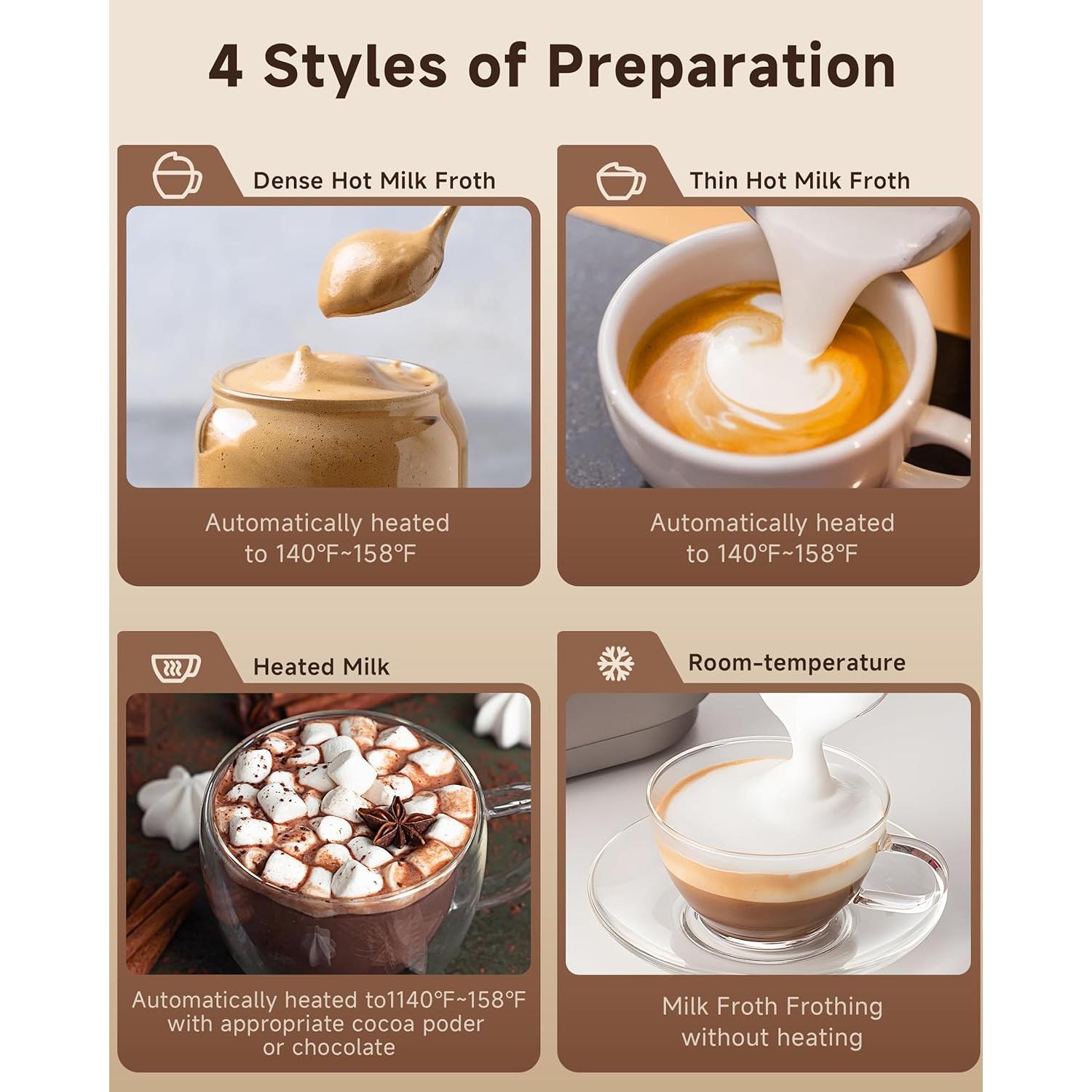 4 Styles of Preparation

Dense Hot Milk Froth

Automatically heated to 140°F~158°F

Thin Hot Milk Froth

Automatically heated to 140°F~158°F

Heated Milk

Automatically heated to1140°F~158°F with appropriate cocoa poder or chocolate

Room-temperature

Milk Froth Frothing without heating