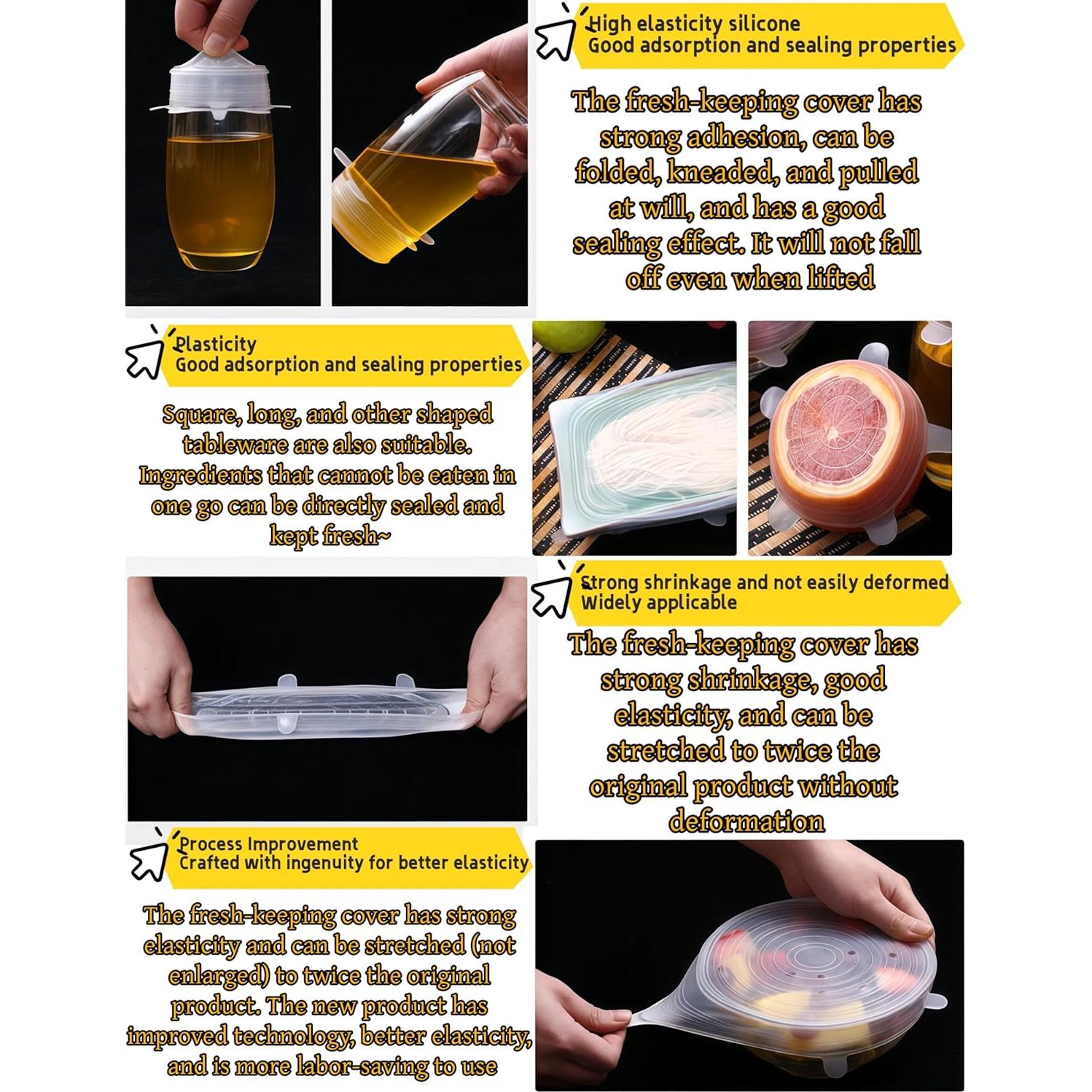 High elasticity silicone
Good adsorption and sealing properties

The fresh-keeping cover has strong adhesion, can be folded, kneaded, and pulled at will, and has a good sealing effect. It will not fall off even when lifted

Plasticity
Good adsorption and sealing properties

Square, long, and other shaped tableware are also suitable. Ingredients that cannot be eaten in one go can be directly sealed and kept fresh~

Strong shrinkage and not easily deformed
Widely applicable

The fresh-keeping cover has strong shrinkage, good elasticity, and can be stretched to twice the original product without deformation

Process Improvement
Crafted with ingenuity for better elasticity

The fresh-keeping cover has strong elasticity and can be stretched (not enlarged) to twice the original product. The new product has improved technology, better elasticity, and is more labor-saving to use