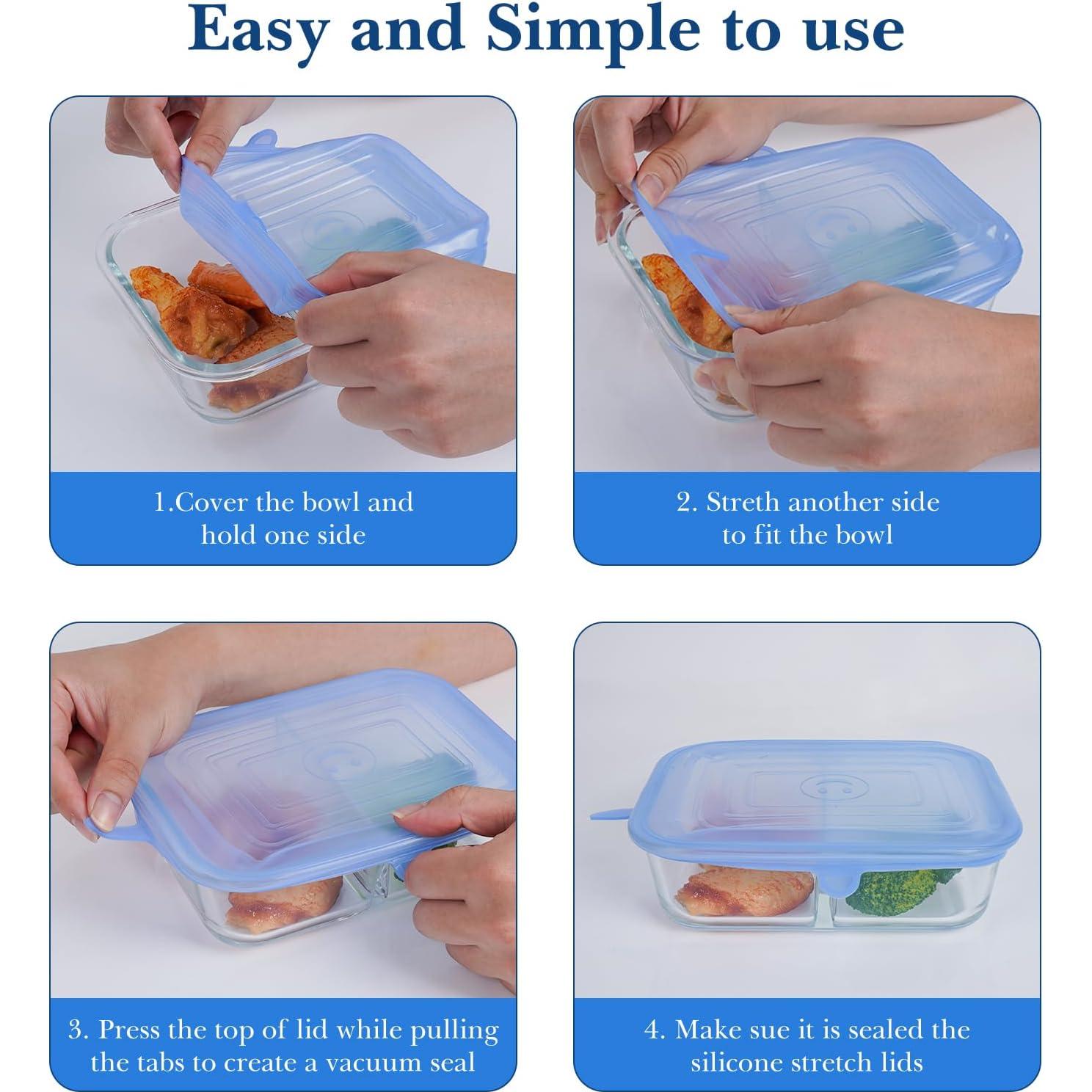 Easy and Simple to use

1.Cover the bowl and hold one side

2. Streth another side to fit the bowl

3. Press the top of lid while pulling the tabs to create a vacuum seal

4. Make sue it is sealed the silicone stretch lids