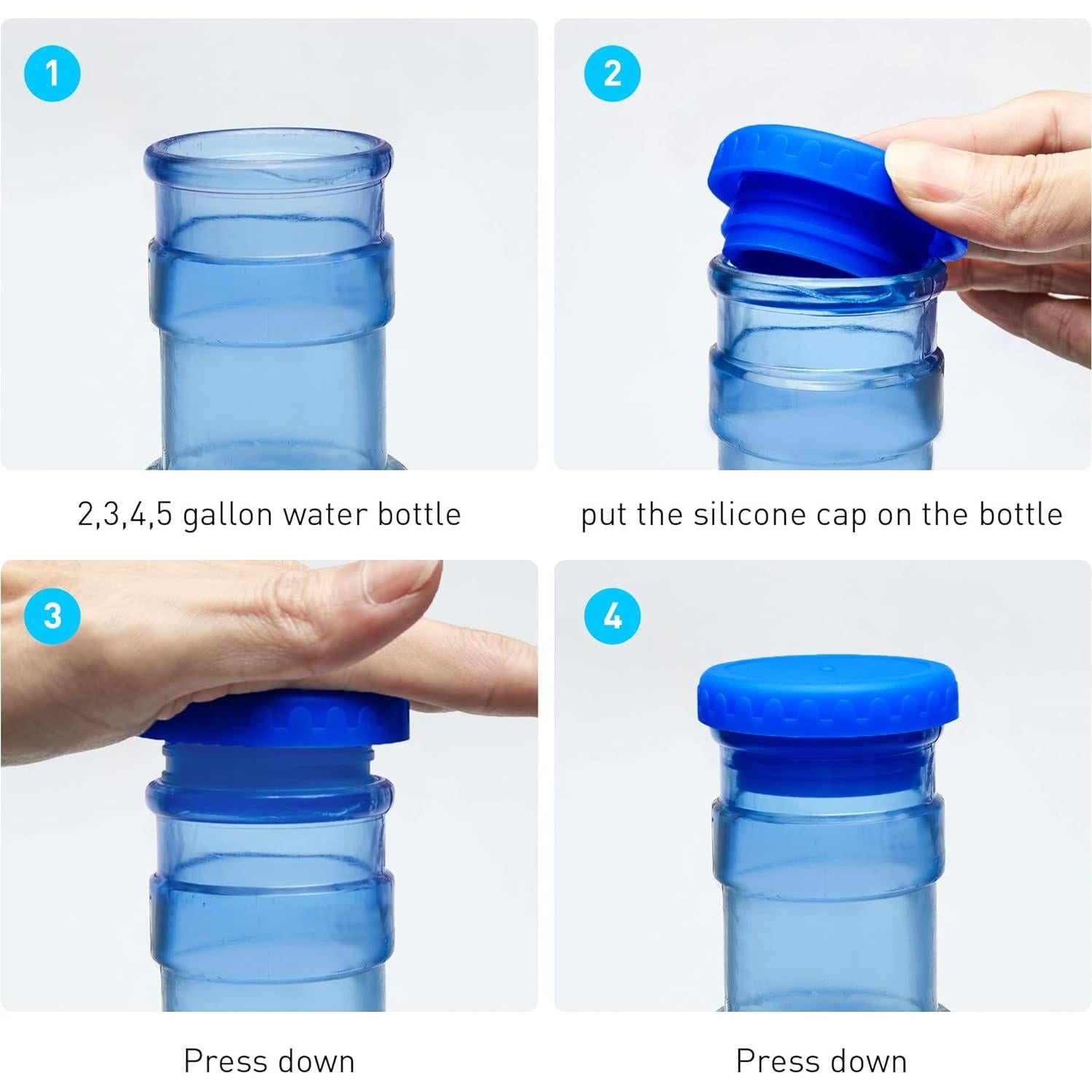 1

2,3,4,5 gallon water bottle

2

put the silicone cap on the bottle

3

Press down

4

Press down