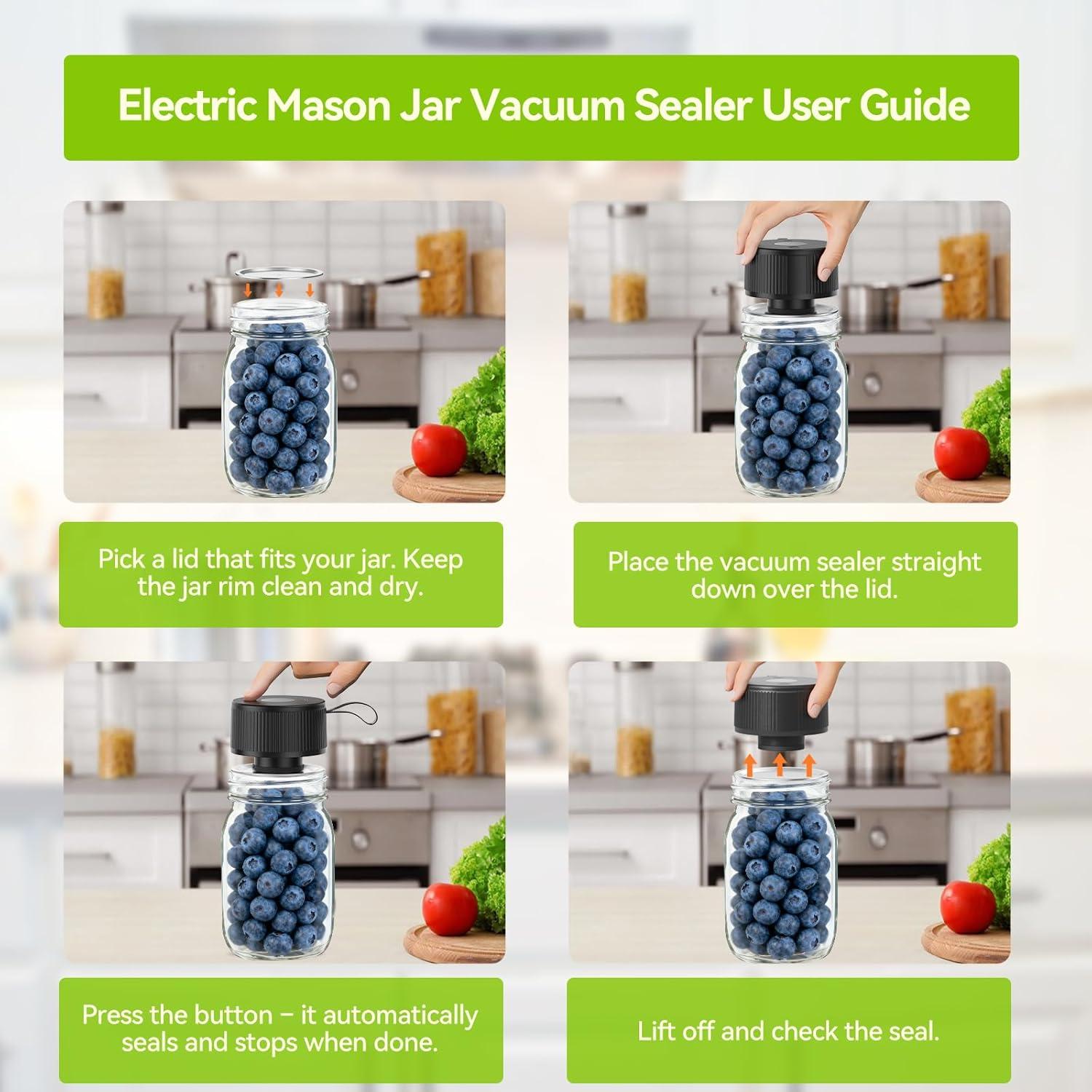 Electric Mason Jar Vacuum Sealer User Guide

Pick a lid that fits your jar. Keep the jar rim clean and dry.

Place the vacuum sealer straight down over the lid.

Press the button – it automatically seals and stops when done.

Lift off and check the seal.