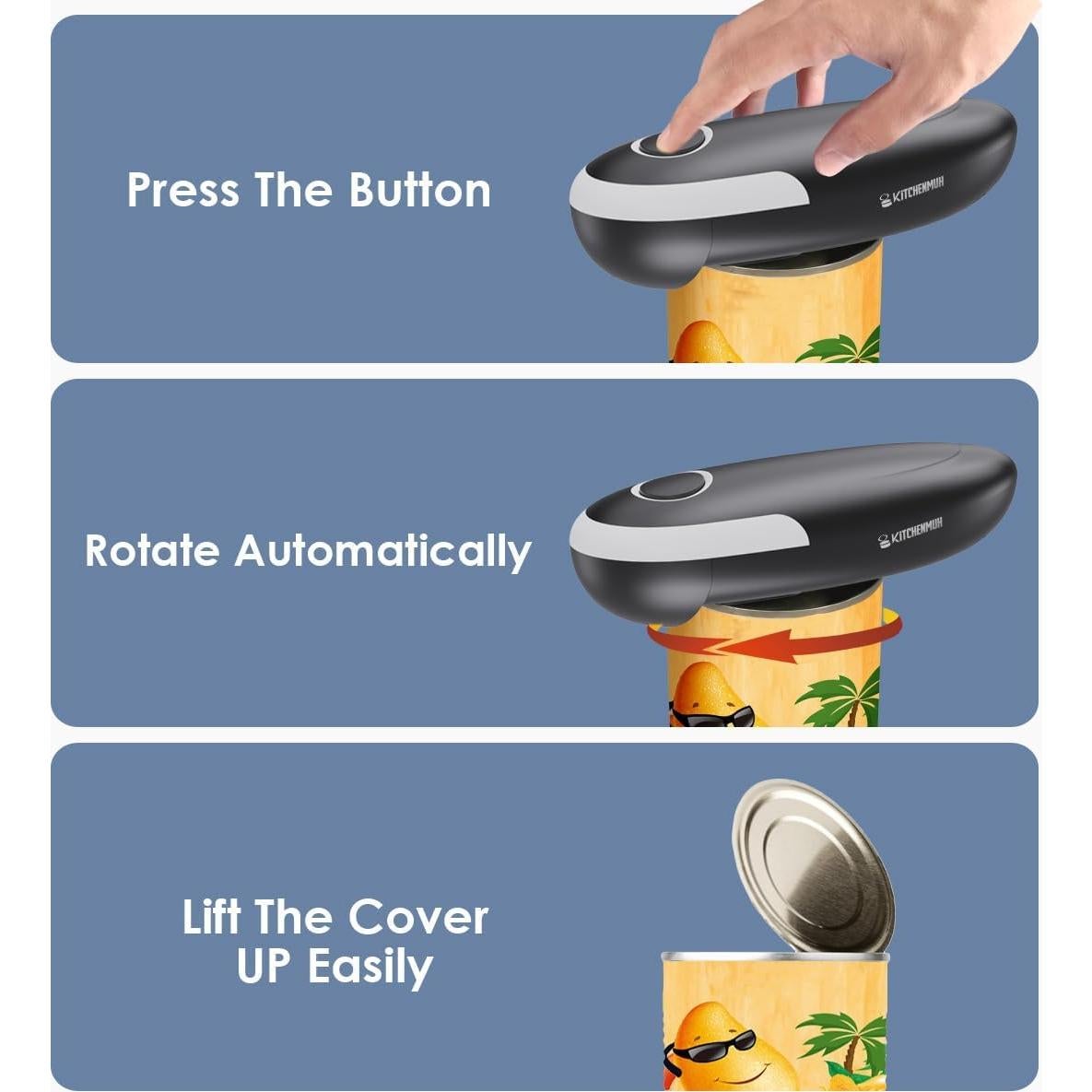 Press The Button

KITCHENMUH

Rotate Automatically

KITCHENMUH

Lift The Cover UP Easily