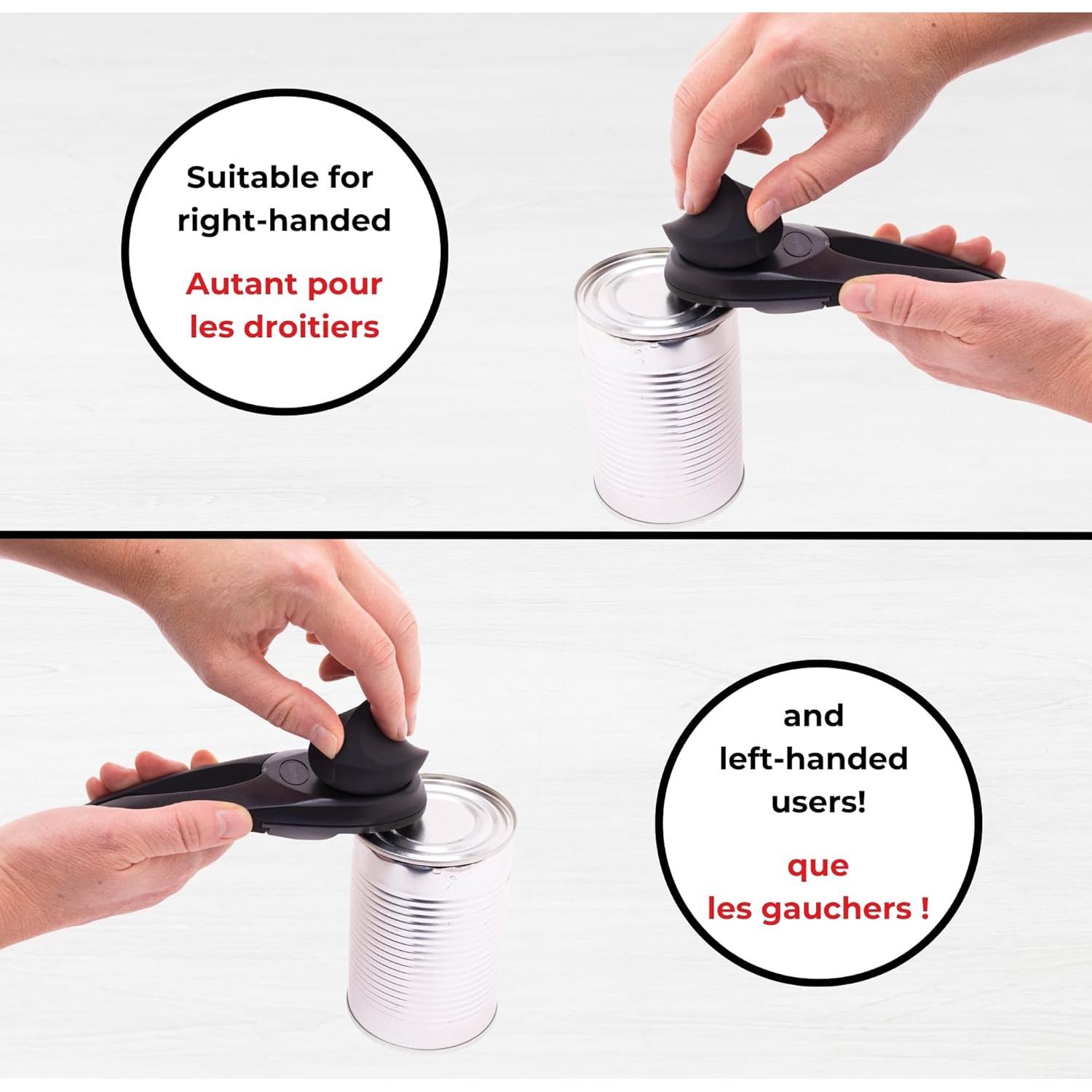 Suitable for right-handed

Autant pour les droitiers

and left-handed users!

que les gauchers !