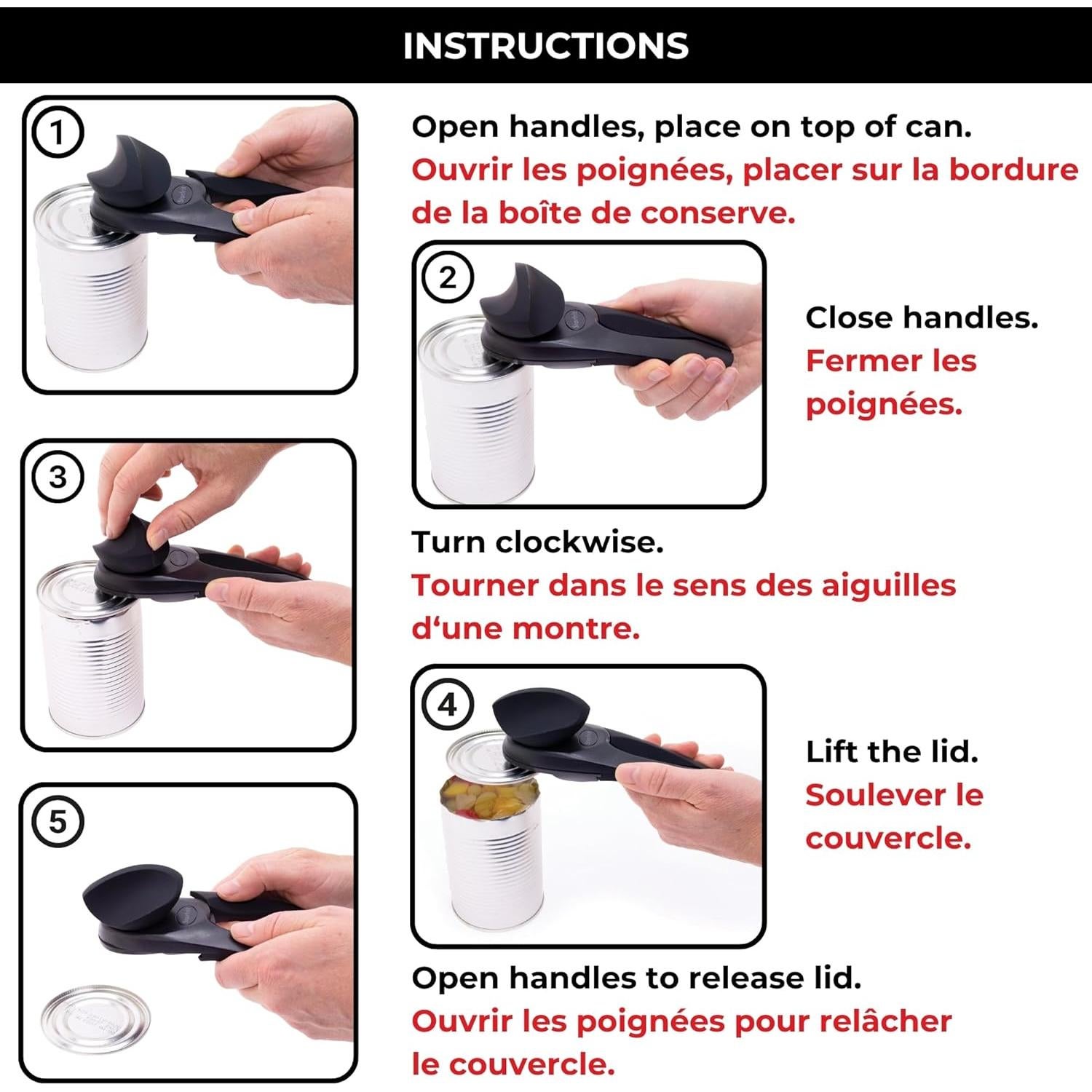 INSTRUCTIONS

1

Open handles, place on top of can.
Ouvrir les poignées, placer sur la bordure de la boîte de conserve.

2

Close handles.
Fermer les poignées.

3

Turn clockwise.
Tourner dans le sens des aiguilles d‘une montre.

4

Lift the lid.
Soulever le couvercle.

5

Open handles to release lid.
Ouvrir les poignées pour relâcher le couvercle.