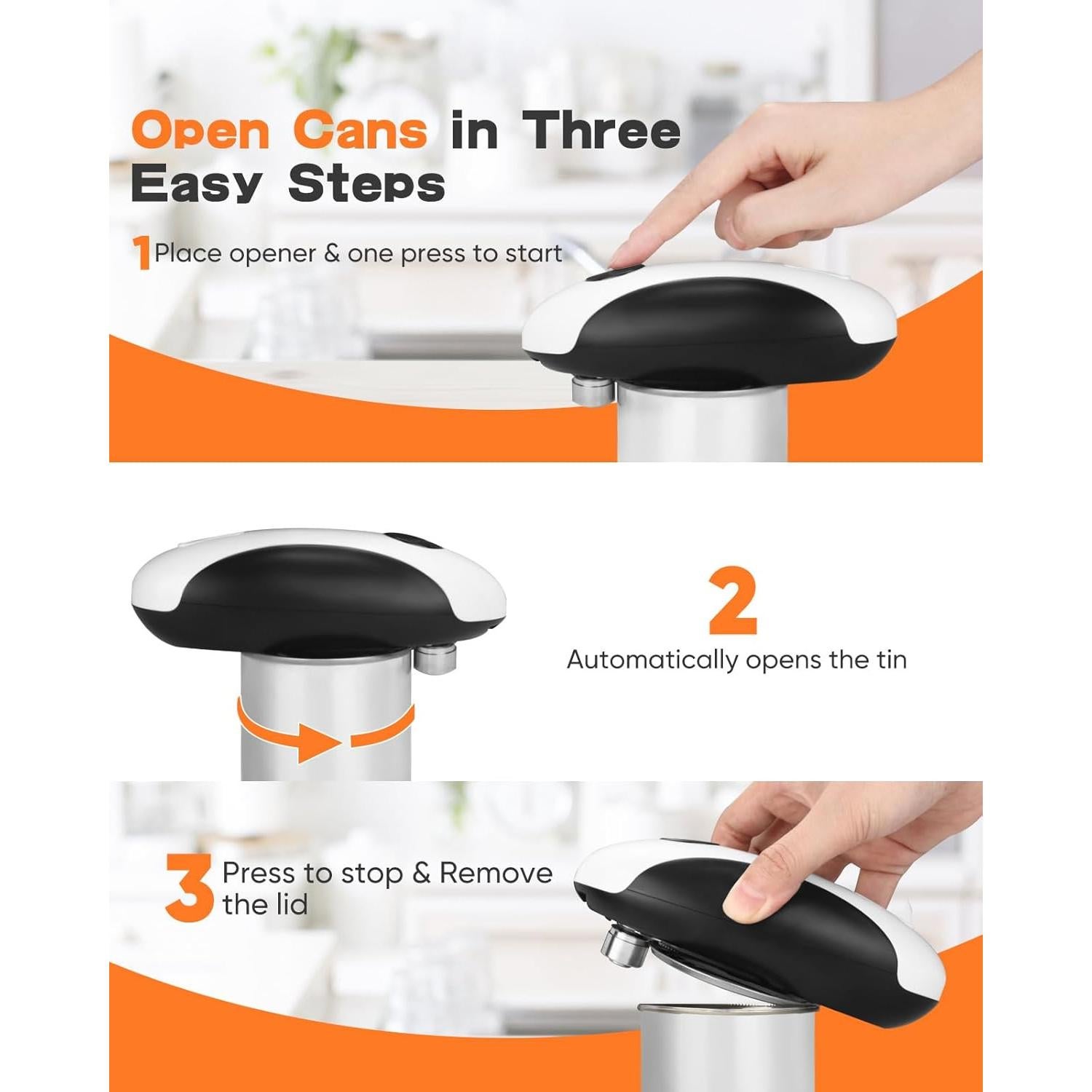 Open Cans in Three Easy Steps

1 Place opener & one press to start

2

Automatically opens the tin

3 Press to stop & Remove the lid